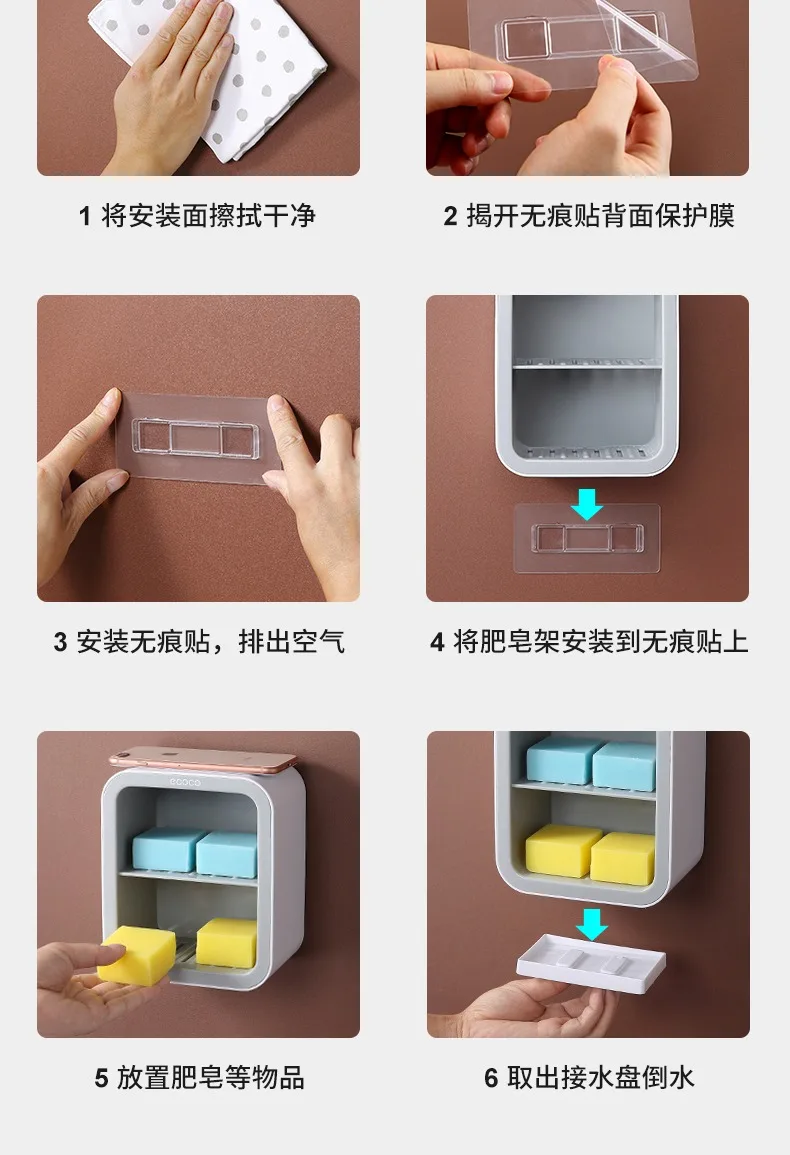 1 将安装面擦拭干净

2 揭开无痕贴背面保护膜

3 安装无痕贴，排出空气

4 将肥皂架安装到无痕贴上

ecoco

5 放置肥皂等物品

6 取出接水盘倒水