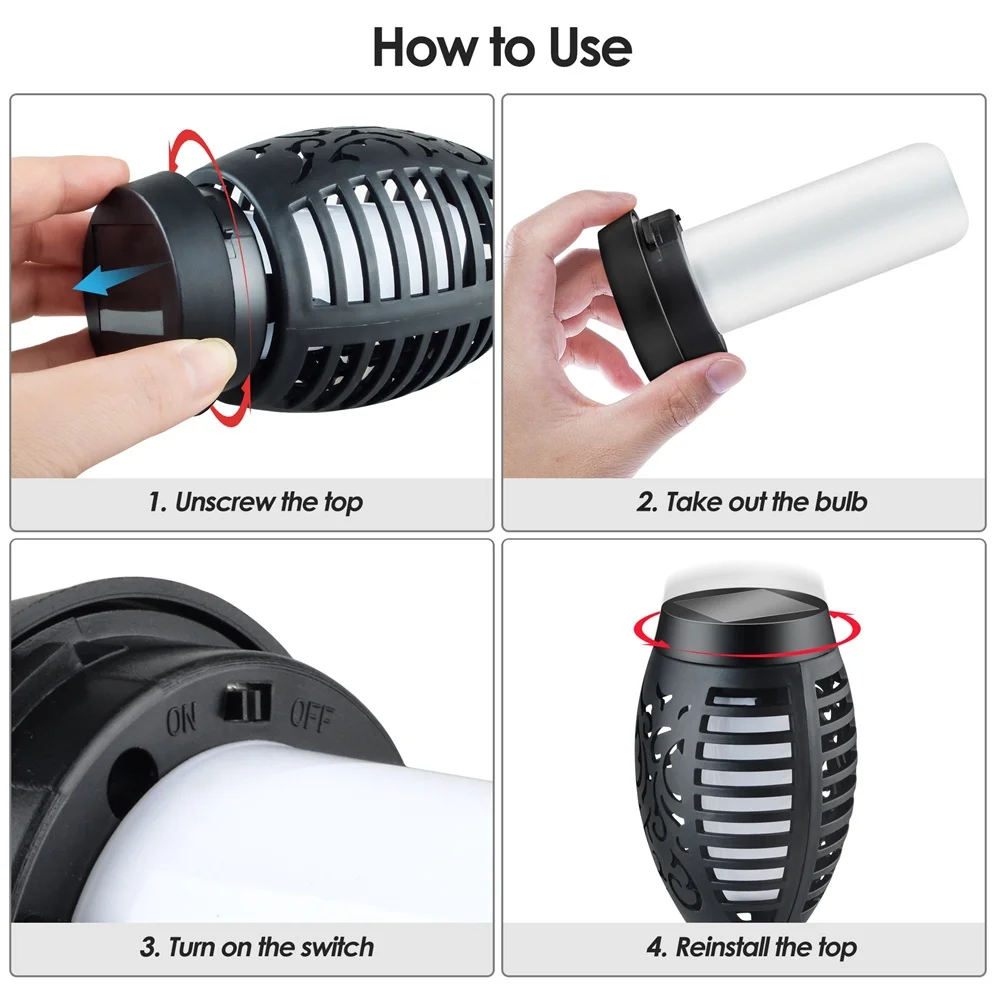 How to Use

1. Unscrew the top

2. Take out the bulb

ON OFF

3. Turn on the switch

4. Reinstall the top