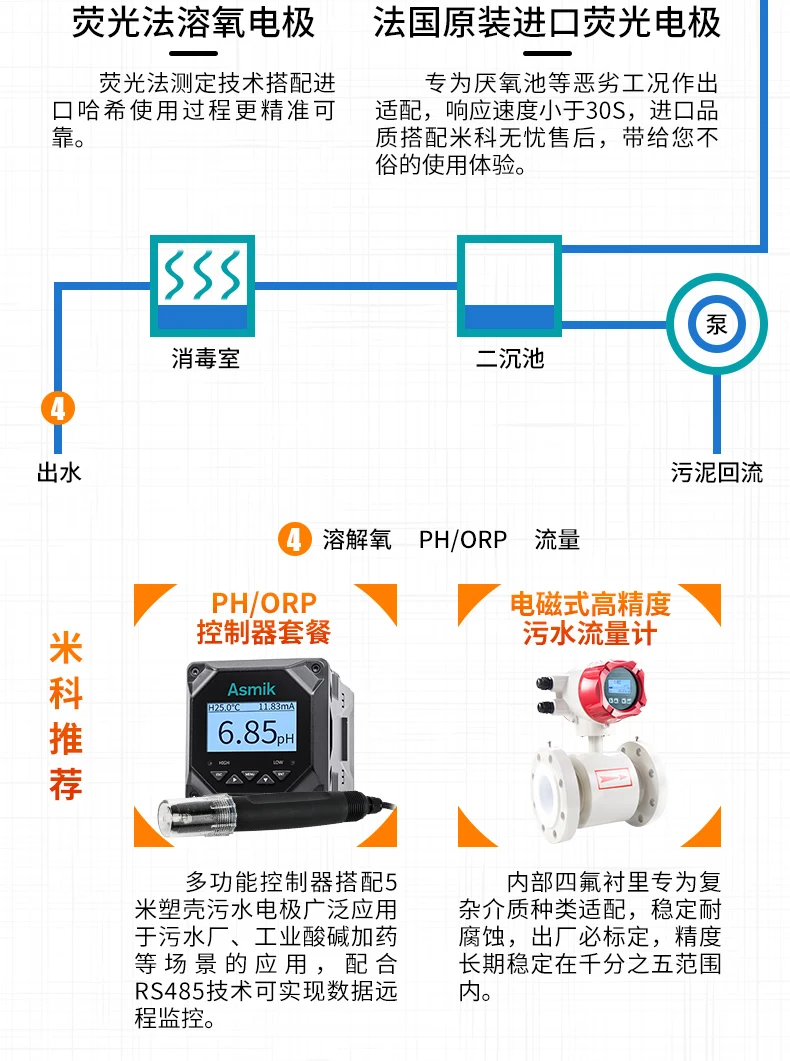 荧光法溶氧电极

荧光法测定技术搭配进口哈希使用过程更精准可靠。

法国原装进口荧光电极

专为厌氧池等恶劣工况作出适配，响应速度小于30S，进口品质搭配米科无忧售后，带给您不俗的使用体验。

消毒室

二沉池

泵

4

出水

污泥回流

4 溶解氧 PH/ORP 流量

米科推荐

PH/ORP 控制器套餐

Asmik

H25.0°C 11.83mA

6.85pH

HIGH LOW

多功能控制器搭配5米塑壳污水电极广泛应用于污水厂、工业酸碱加药等场景的应用，配合RS485技术可实现数据远程监控。

电磁式高精度污水流量计

内部四氟衬里专为复杂介质种类适配，稳定耐腐蚀，出厂必标定，精度长期稳定在千分之五范围内。