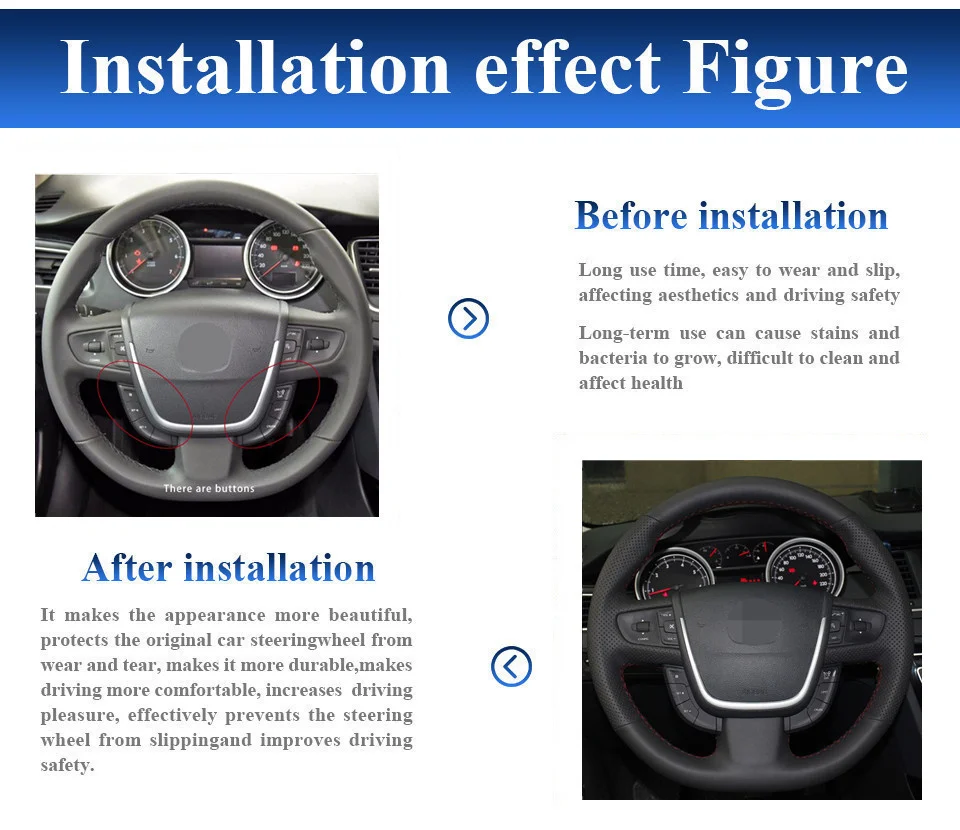 Installation effect Figure

There are buttons

Before installation

Long use time, easy to wear and slip, affecting aesthetics and driving safety

Long-term use can cause stains and bacteria to grow, difficult to clean and affect health

After installation

It makes the appearance more beautiful, protects the original car steeringwheel from wear and tear, makes it more durable,makes driving more comfortable, increases driving pleasure, effectively prevents the steering wheel from slippingand improves driving safety.