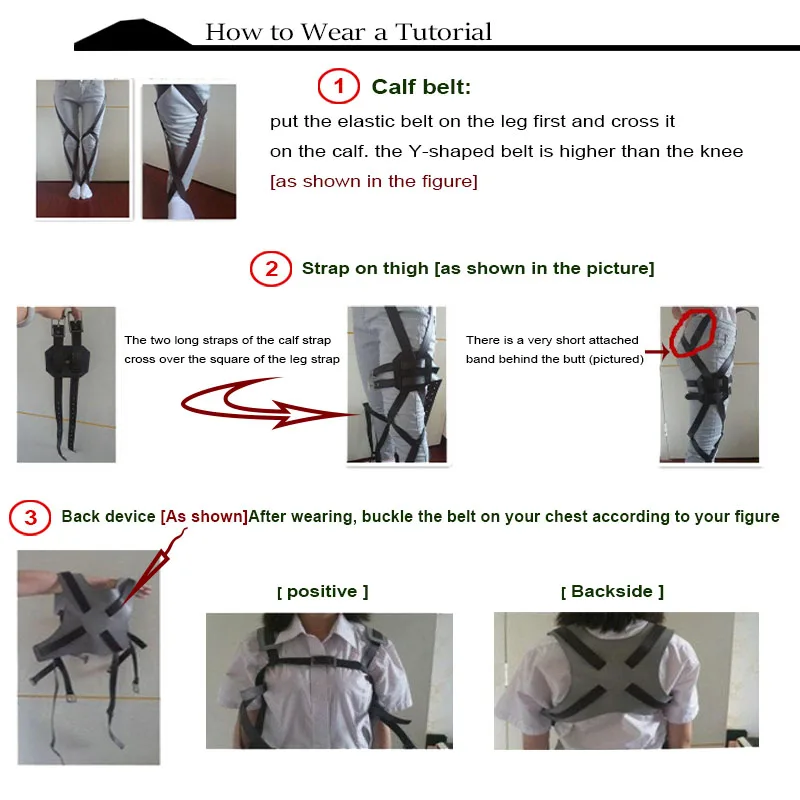 How to Wear a Tutorial

1 Calf belt:

put the elastic belt on the leg first and cross it on the calf. the Y-shaped belt is higher than the knee [as shown in the figure]

2 Strap on thigh [as shown in the picture]

The two long straps of the calf strap cross over the square of the leg strap

There is a very short attached band behind the butt (pictured)

3 Back device [As shown]After wearing, buckle the belt on your chest according to your figure

[ positive ]

[ Backside ]