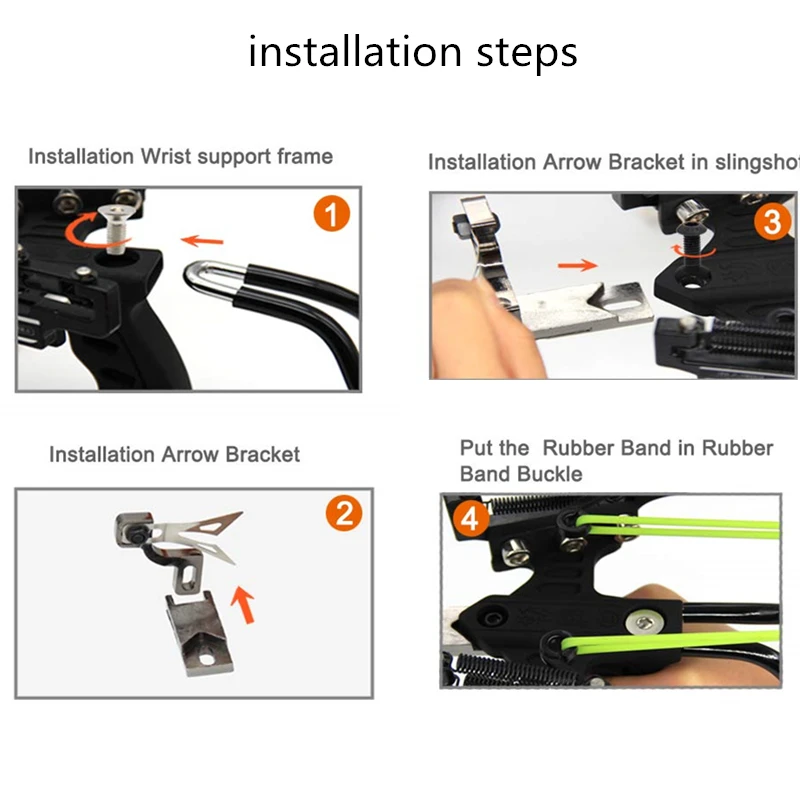 installation steps

Installation Wrist support frame

1

Installation Arrow Bracket in slingshot

3

Installation Arrow Bracket

2

Put the Rubber Band in Rubber Band Buckle

4