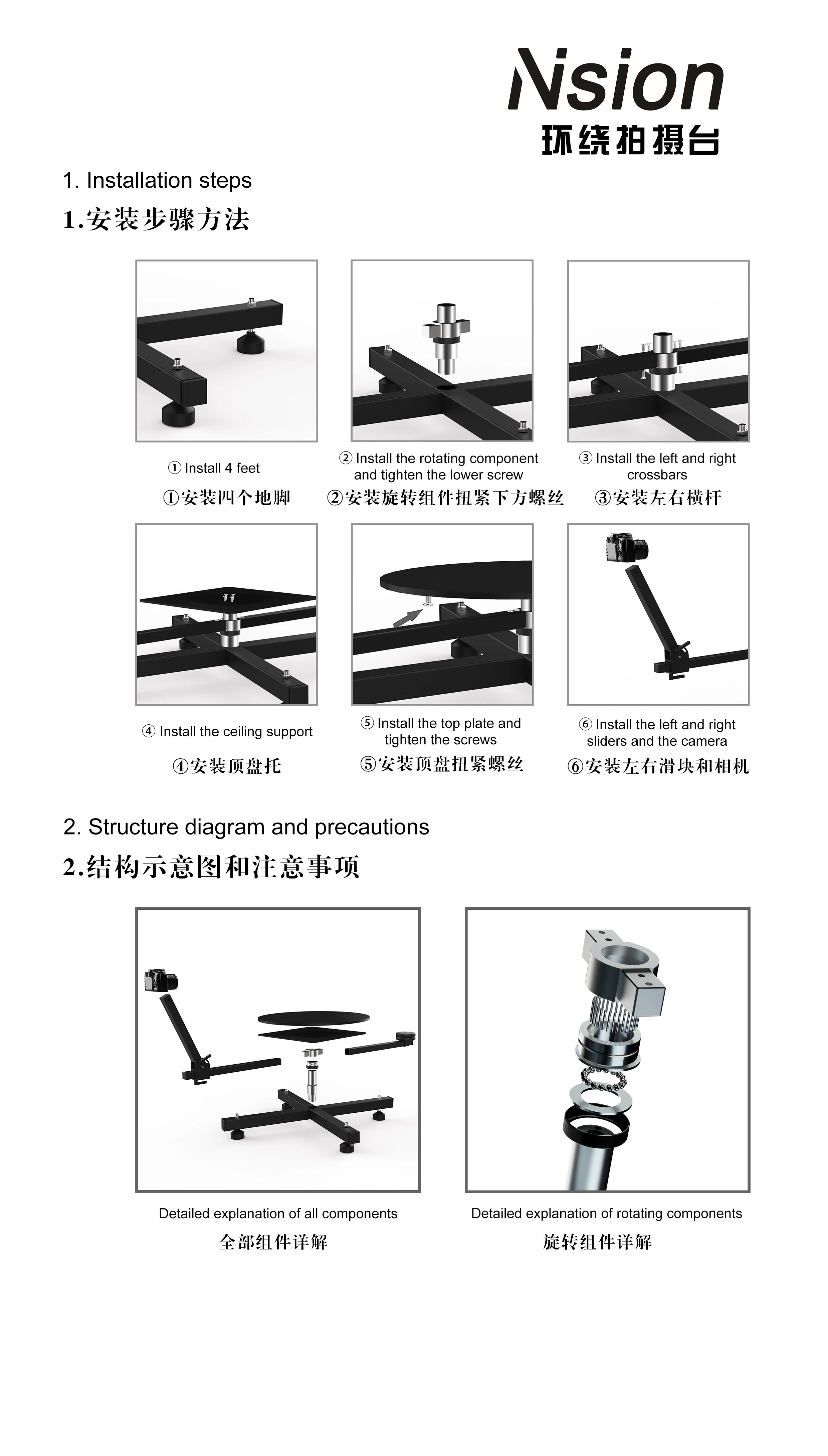 Nsion
环绕拍摄台

1. Installation steps
1.安装步骤方法

① Install 4 feet
①安装四个地脚

② Install the rotating component and tighten the lower screw
②安装旋转组件扭紧下方螺丝

③ Install the left and right crossbars
③安装左右横杆

④ Install the ceiling support
④安装顶盘托

⑤ Install the top plate and tighten the screws
⑤安装顶盘扭紧螺丝

⑥ Install the left and right sliders and the camera
⑥安装左右滑块和相机

2. Structure diagram and precautions
2.结构示意图和注意事项

Detailed explanation of all components
全部组件详解

Detailed explanation of rotating components
旋转组件详解