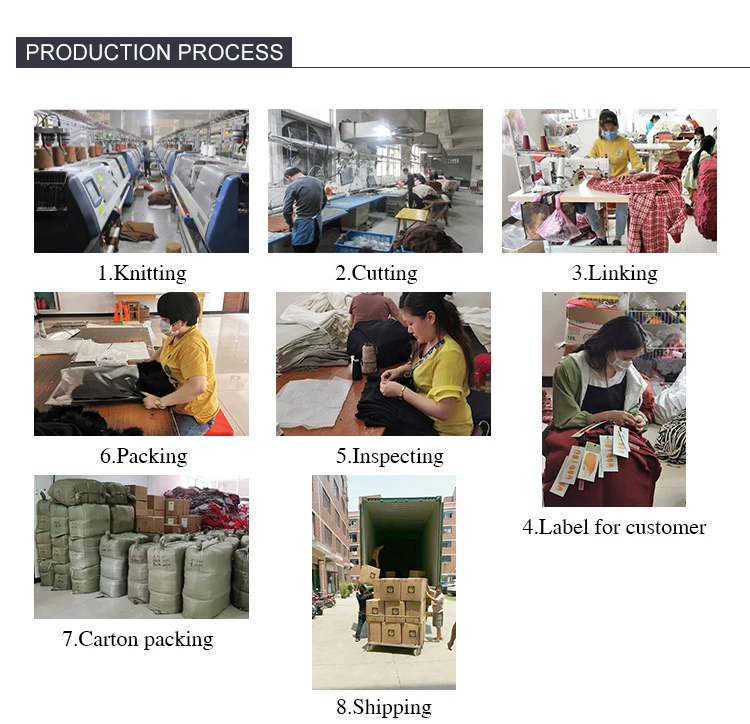 PRODUCTION PROCESS

1.Knitting

2.Cutting

3.Linking

6.Packing

5.Inspecting

4.Label for customer

7.Carton packing

8.Shipping