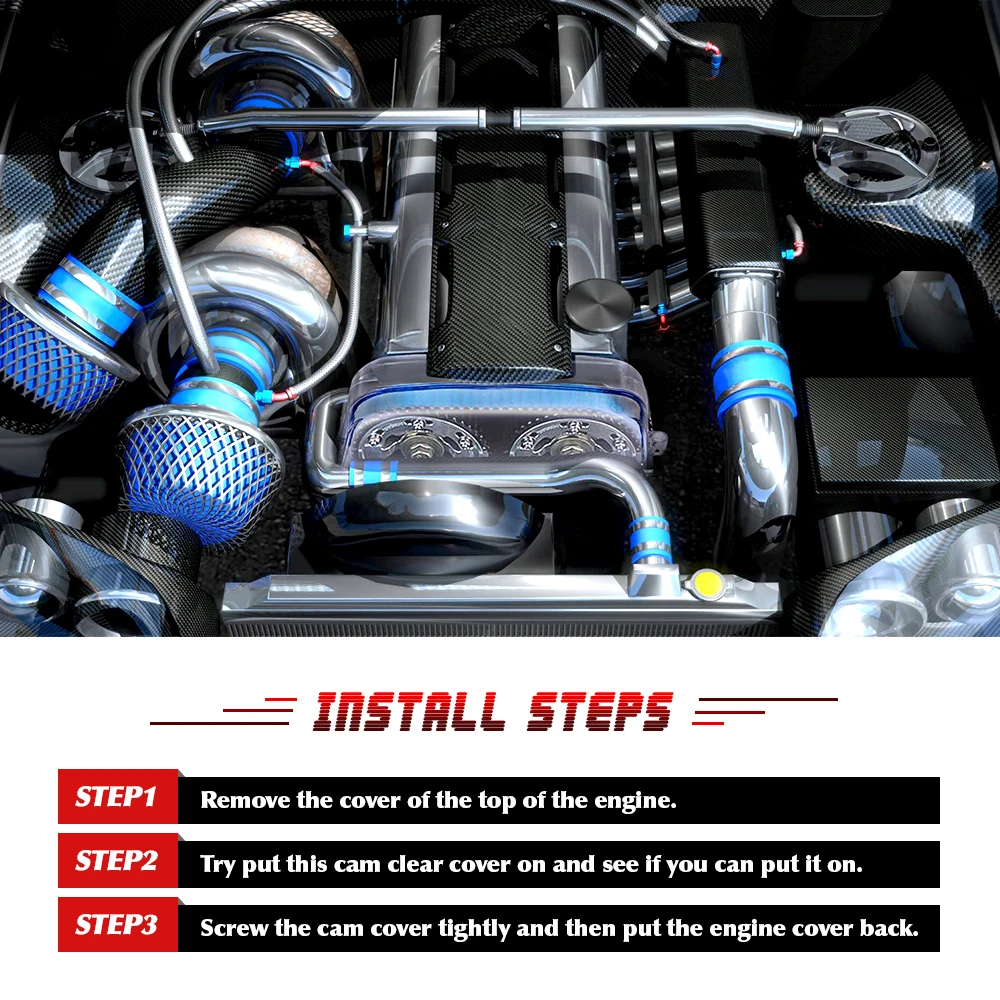 INSTALL STEPS

STEP1 Remove the cover of the top of the engine.

STEP2 Try put this cam clear cover on and see if you can put it on.

STEP3 Screw the cam cover tightly and then put the engine cover back.