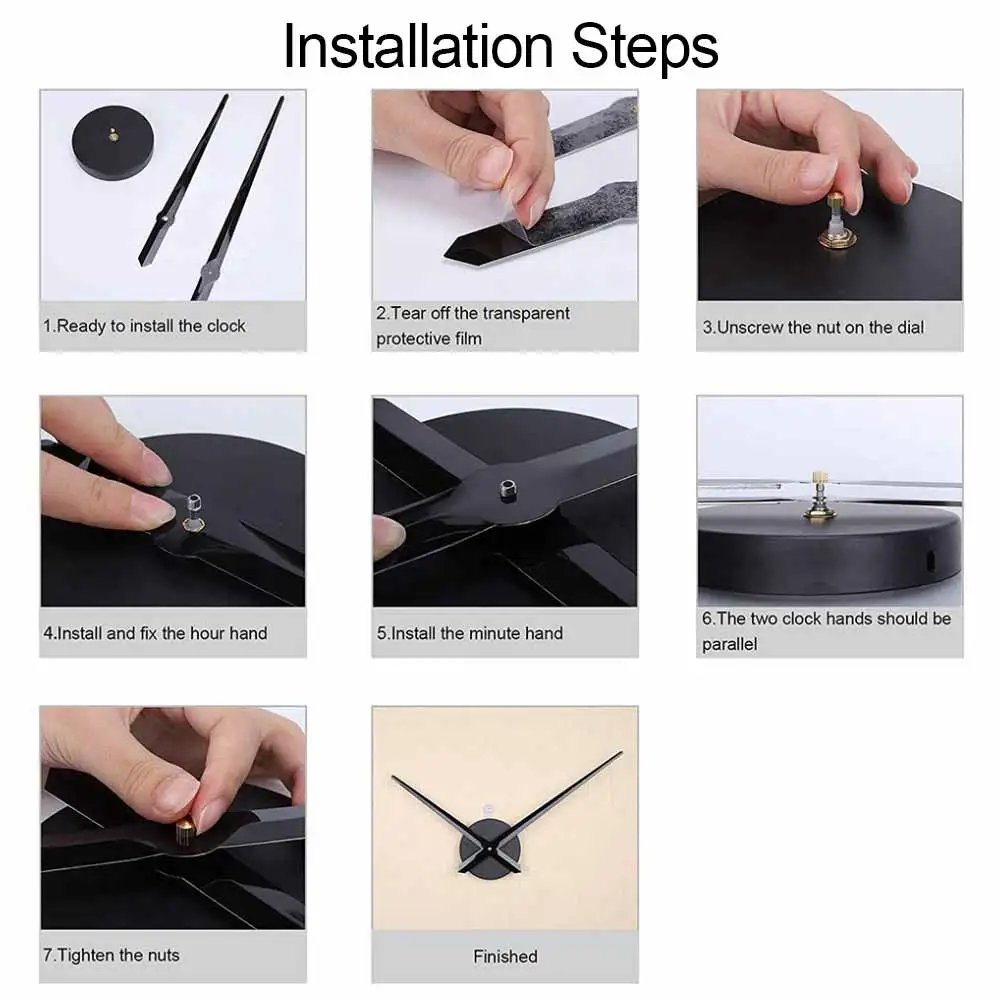 Installation Steps

1.Ready to install the clock

2.Tear off the transparent protective film

3.Unscrew the nut on the dial

4.Install and fix the hour hand

5.Install the minute hand

6.The two clock hands should be parallel

7.Tighten the nuts

Finished