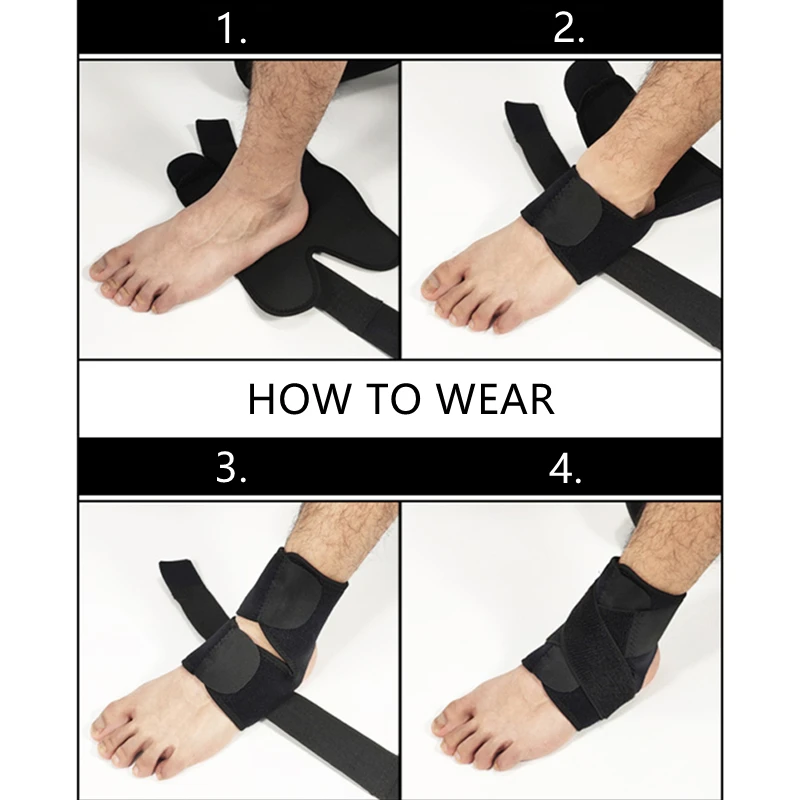 1.

2.

HOW TO WEAR

3.

4.