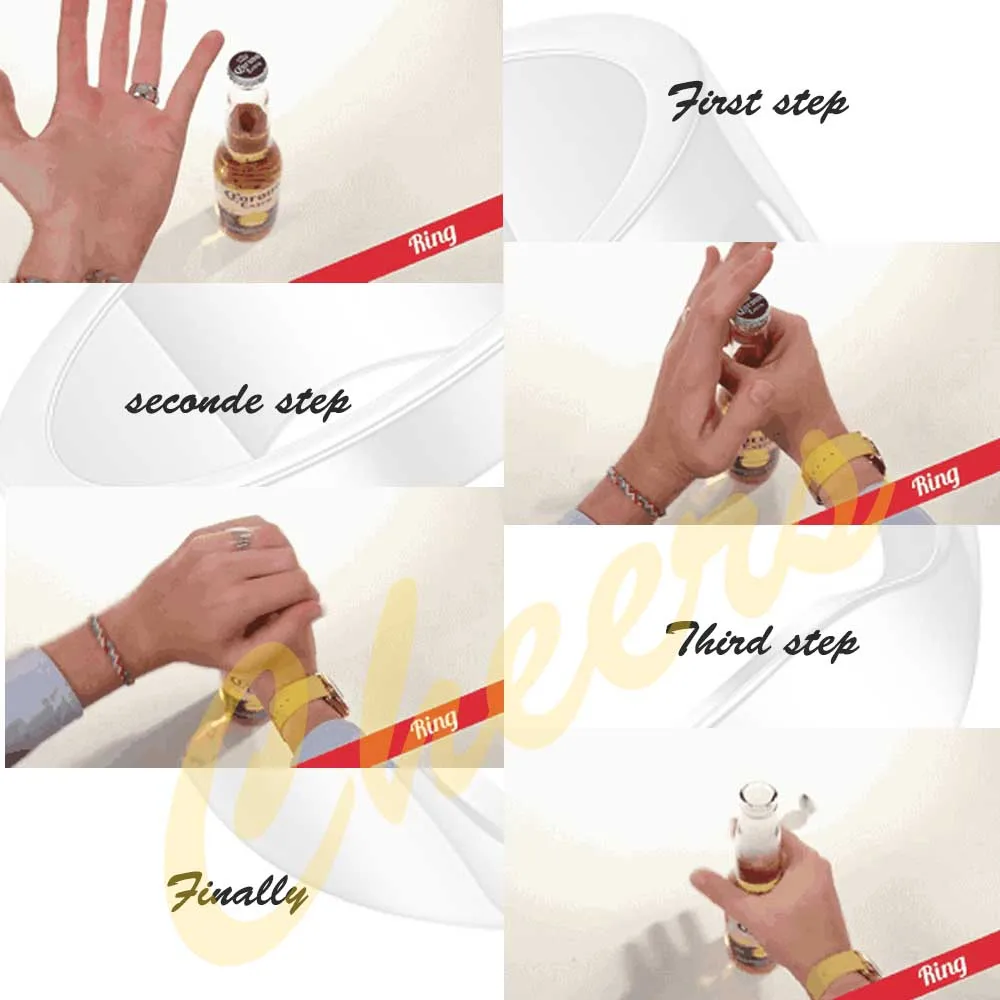 Corona Extra

Ring

First step

seconde step

Ring

Ring

Third step

Cheers

Finally

Ring