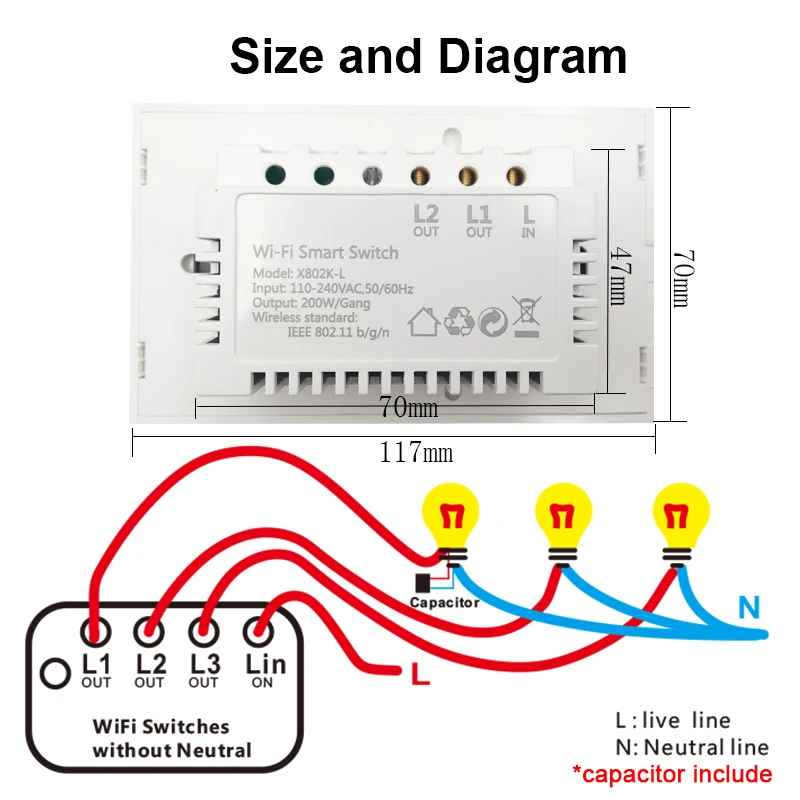 Size and Diagram

L2
OUT
L1
OUT
L
IN

Wi-Fi Smart Switch
Model: X802K-L
Input: 110-240VAC,50/60Hz
Output: 200W/Gang
Wireless standard:
IEEE 802.11 b/g/n

47mm
70mm
70mm
117mm

Capacitor
N
L1
OUT
L2
OUT
L3
OUT
Lin
ON
L

WiFi Switches
without Neutral

L : live line
N: Neutral line
*capacitor include