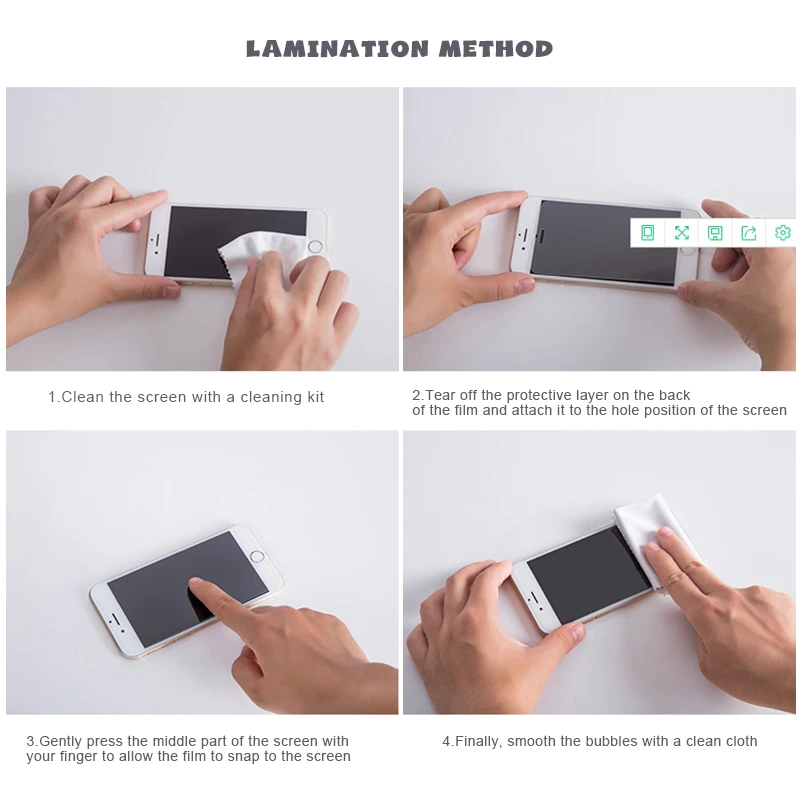 LAMINATION METHOD

1.Clean the screen with a cleaning kit

2.Tear off the protective layer on the back of the film and attach it to the hole position of the screen

3.Gently press the middle part of the screen with your finger to allow the film to snap to the screen

4.Finally, smooth the bubbles with a clean cloth