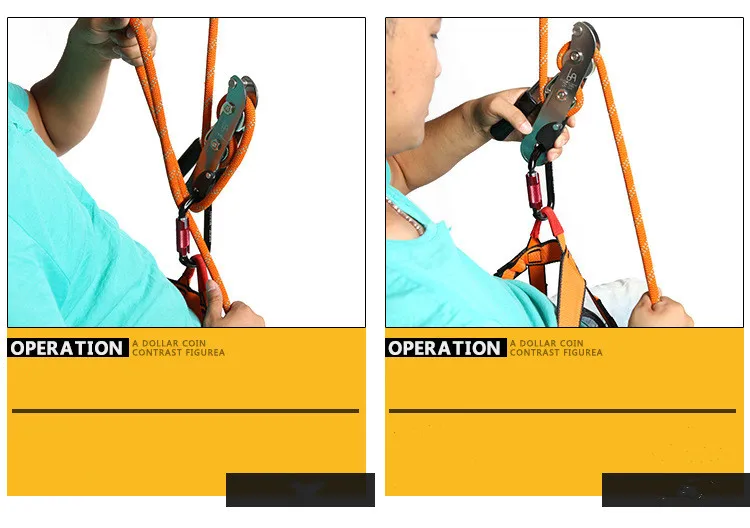 OPERATION A DOLLAR COIN CONTRAST FIGUREA

OPERATION A DOLLAR COIN CONTRAST FIGUREA