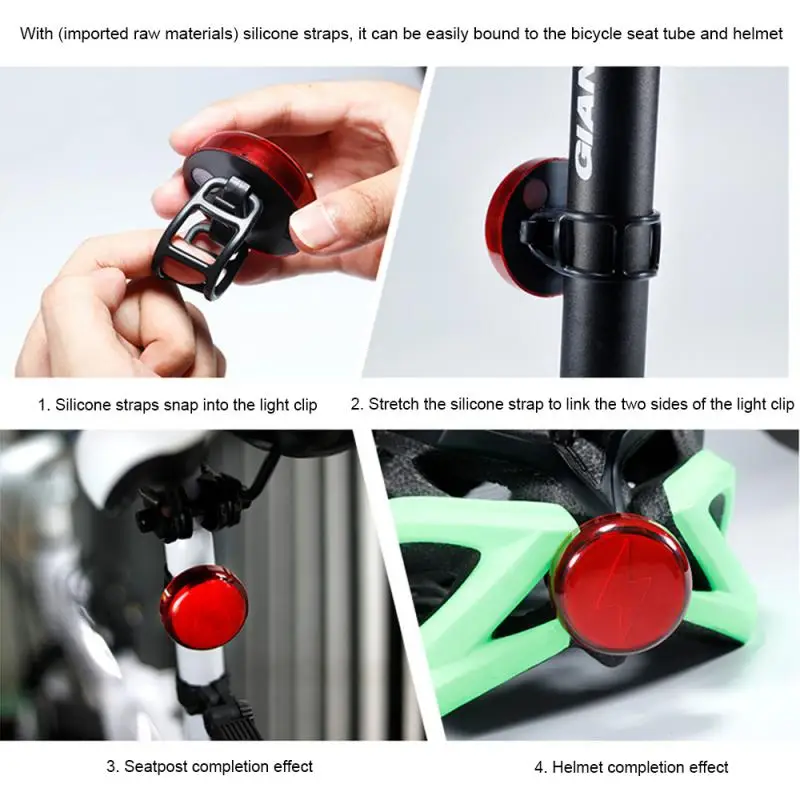 With (imported raw materials) silicone straps, it can be easily bound to the bicycle seat tube and helmet

GIAN

1. Silicone straps snap into the light clip

2. Stretch the silicone strap to link the two sides of the light clip

3. Seatpost completion effect

4. Helmet completion effect