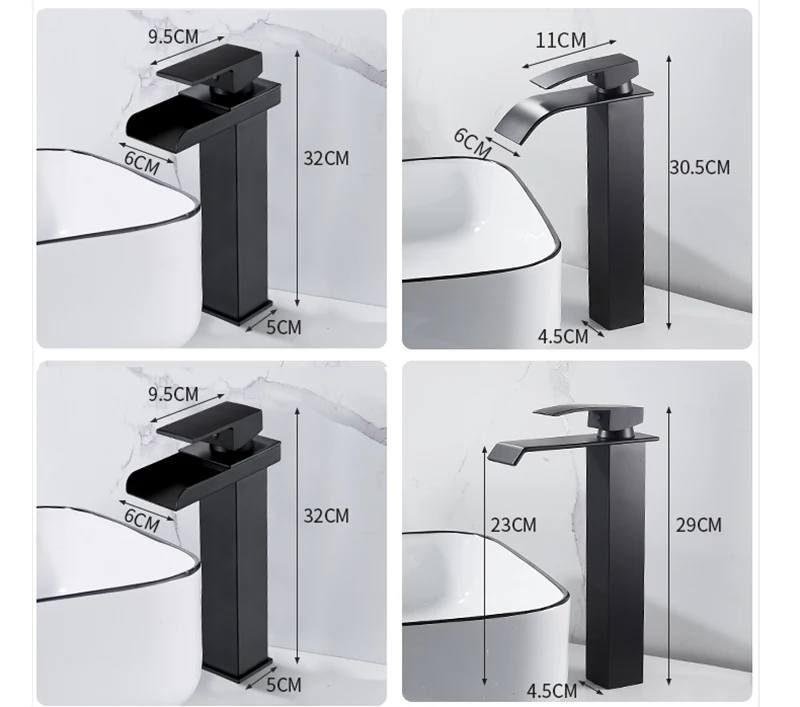 9.5CM
6CM
32CM
5CM

11CM
6CM
30.5CM
4.5CM

9.5CM
6CM
32CM
5CM

23CM
29CM
4.5CM