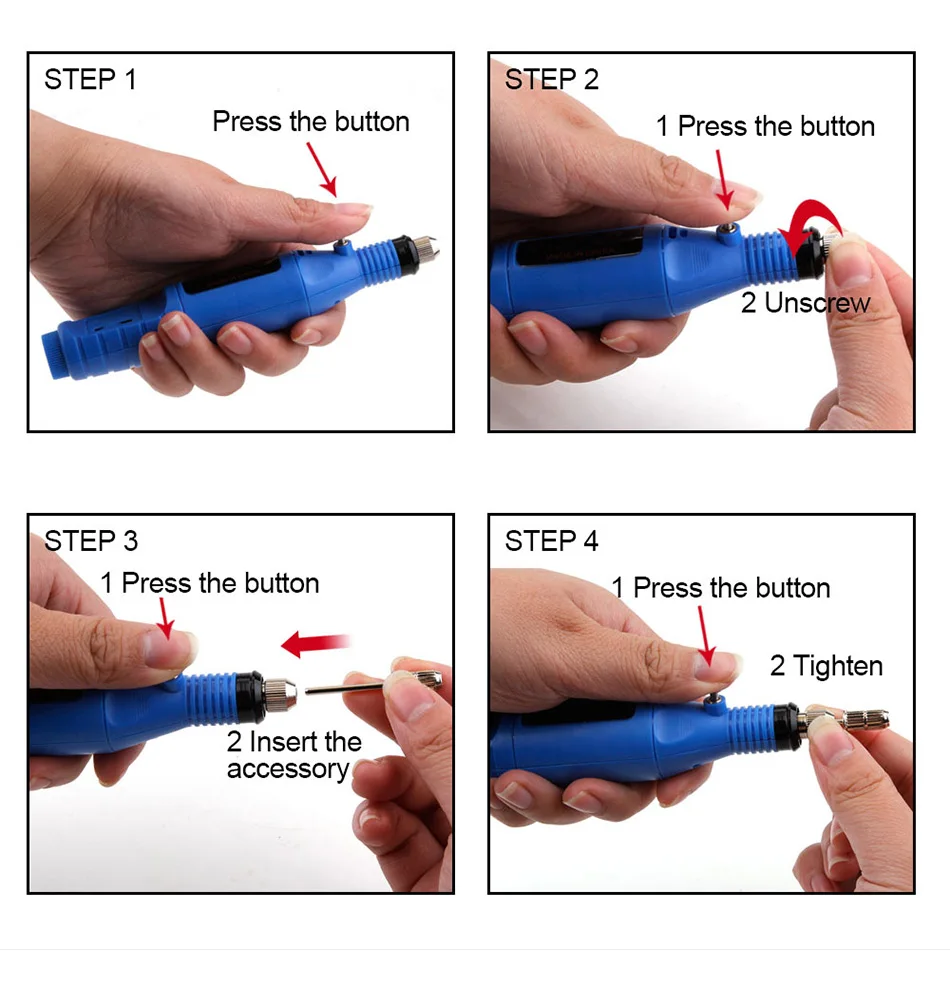 STEP 1
Press the button

STEP 2
1 Press the button
2 Unscrew

STEP 3
1 Press the button
2 Insert the accessory

STEP 4
1 Press the button
2 Tighten