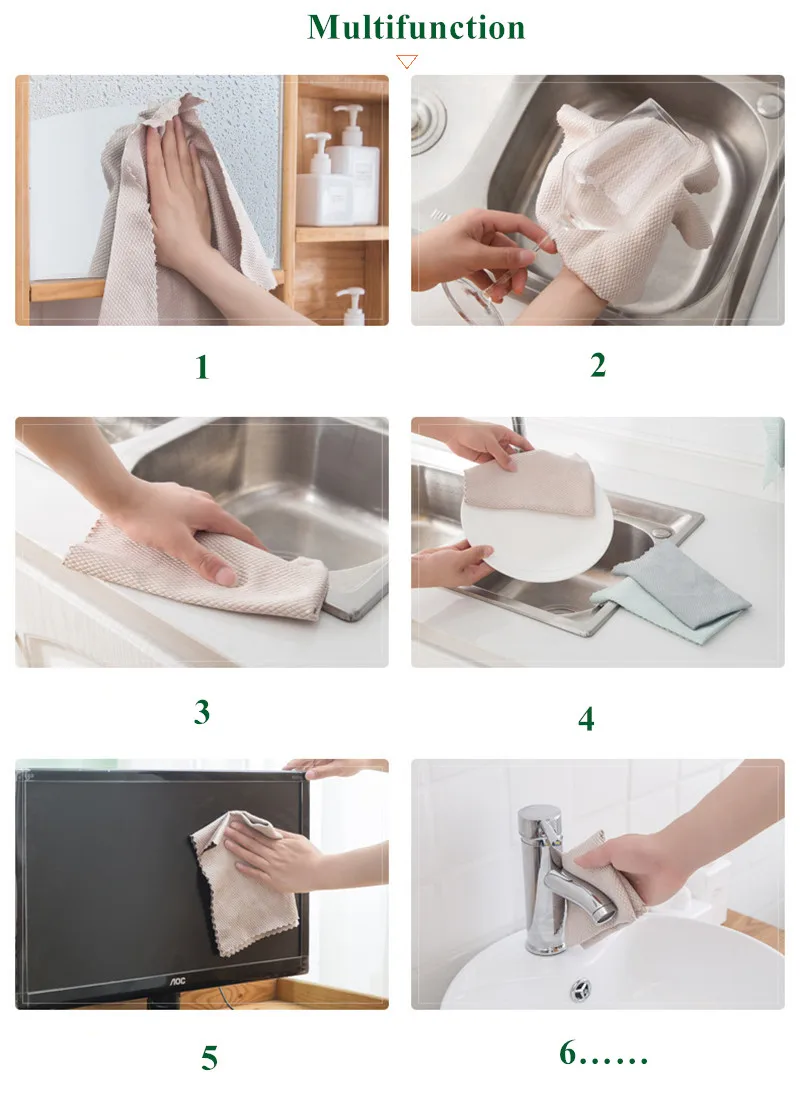 Multifunction

1

2

3

4

AOC

5

6……