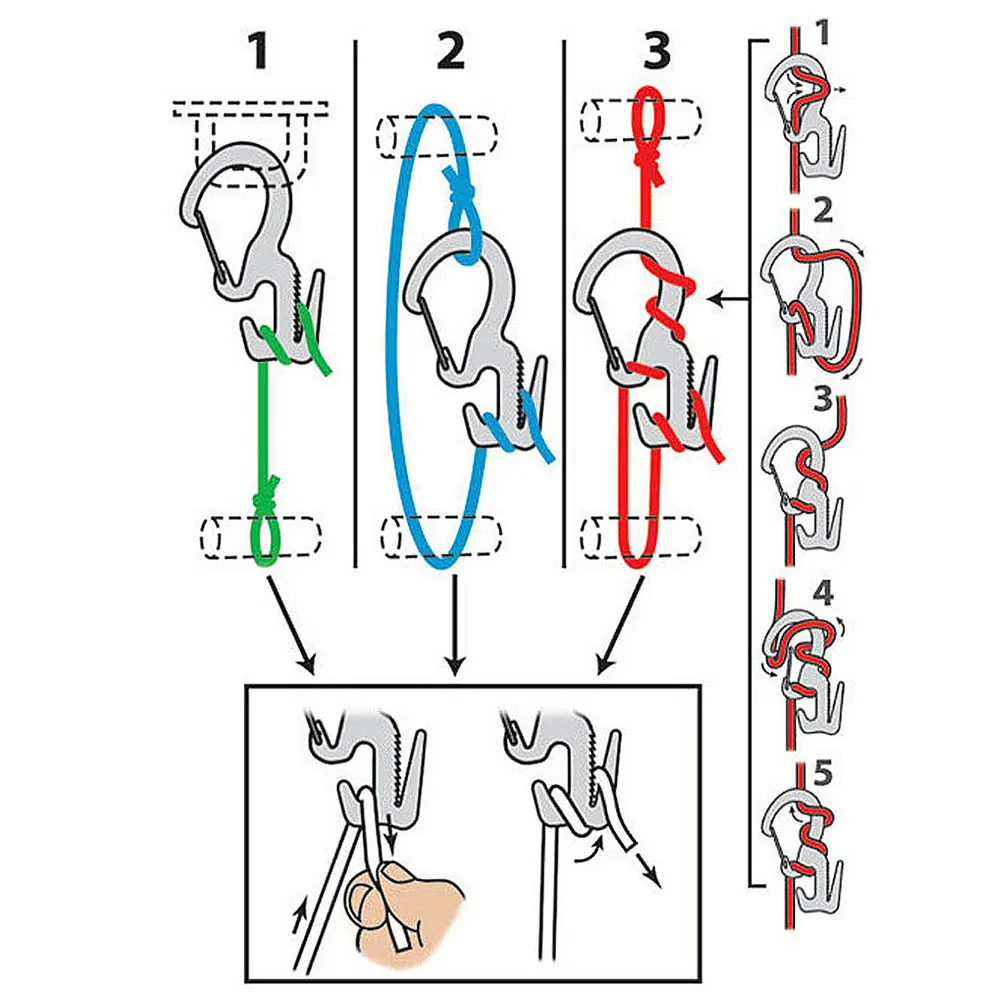 1
2
3
1
2
3
4
5