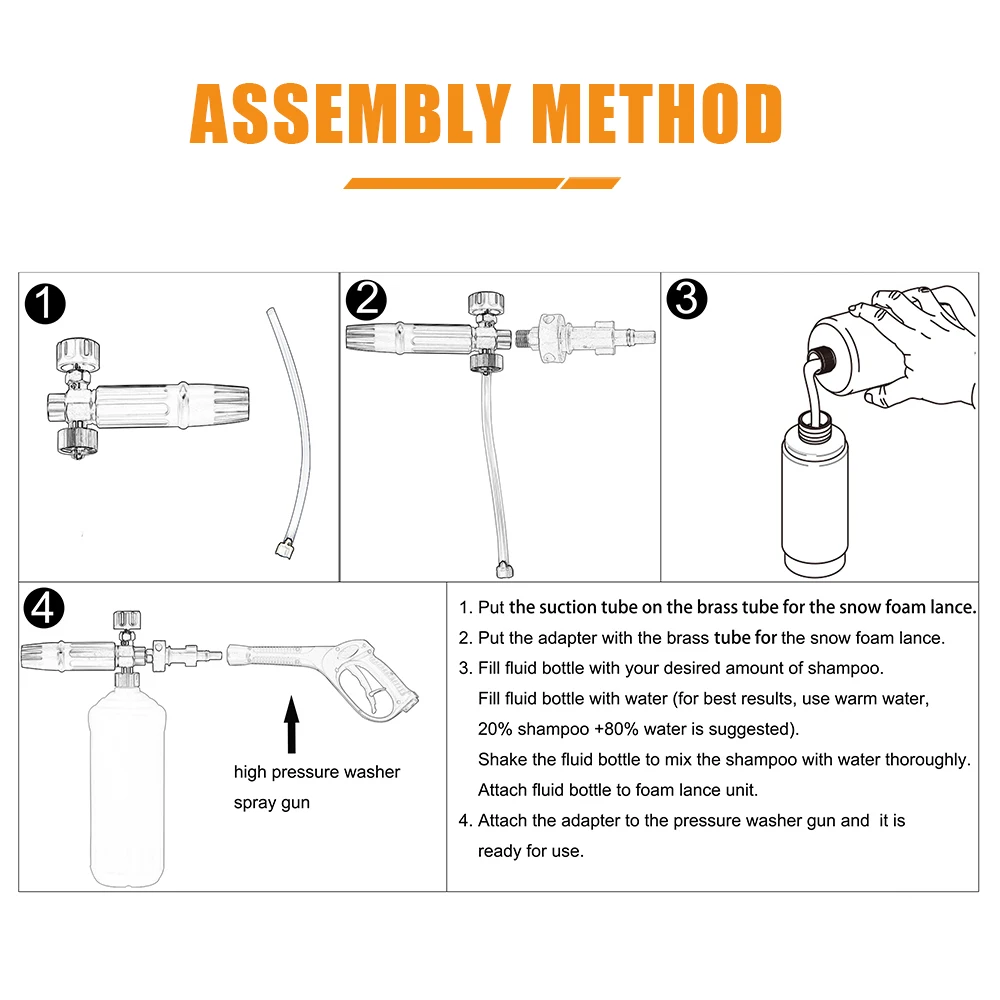 ASSEMBLY METHOD

1

2

3

4

high pressure washer spray gun

1. Put the suction tube on the brass tube for the snow foam lance.
2. Put the adapter with the brass tube for the snow foam lance.
3. Fill fluid bottle with your desired amount of shampoo.
Fill fluid bottle with water (for best results, use warm water, 20% shampoo +80% water is suggested).
Shake the fluid bottle to mix the shampoo with water thoroughly.
Attach fluid bottle to foam lance unit.
4. Attach the adapter to the pressure washer gun and it is ready for use.