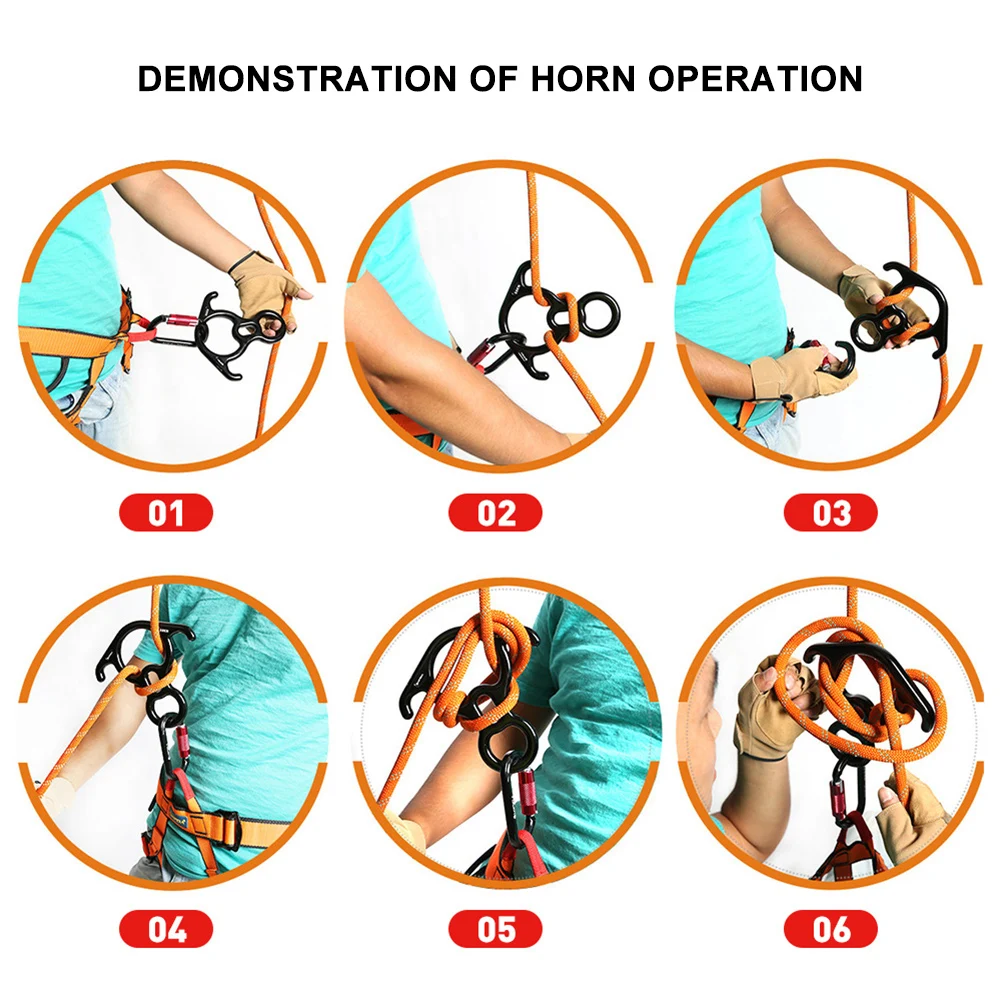 DEMONSTRATION OF HORN OPERATION

01

02

03

04

05

06