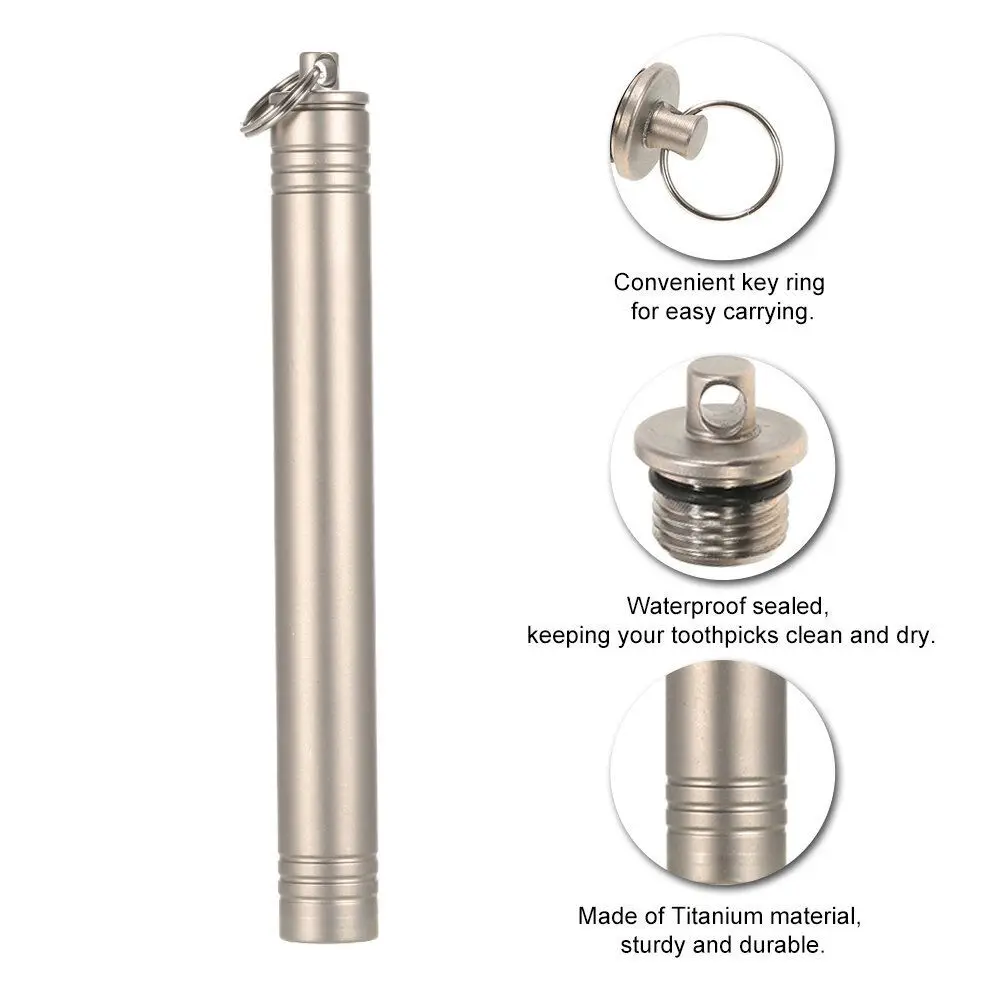 Convenient key ring
for easy carrying.

Waterproof sealed,
keeping your toothpicks clean and dry.

Made of Titanium material,
sturdy and durable.