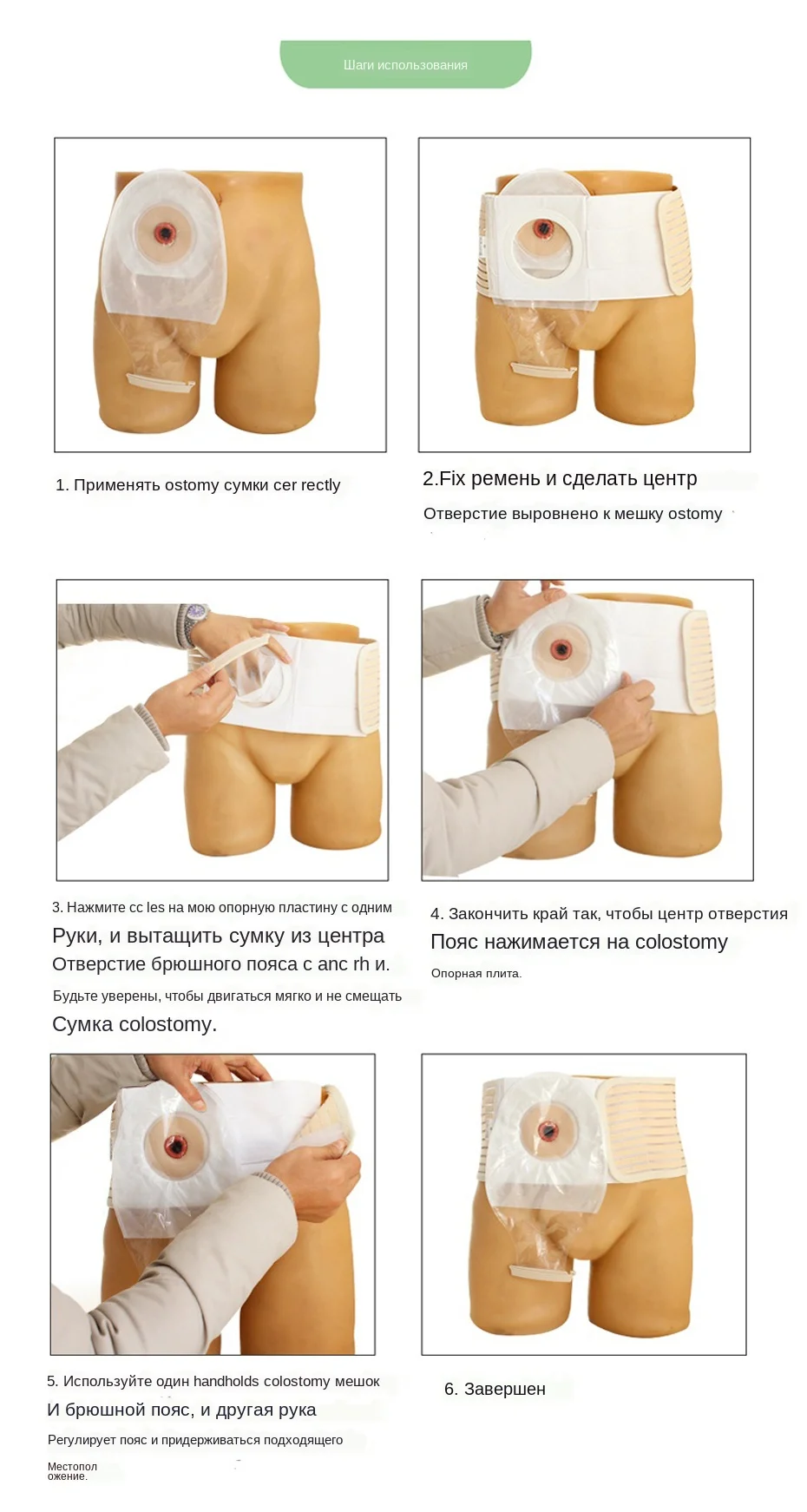 Шаги использования

1. Применять ostomy сумки cer rectly

2.Fix ремень и сделать центр

Отверстие выровнено к мешку ostomy

3. Нажмите cc les на мою опорную пластину с одним

Руки, и вытащить сумку из центра

Отверстие брюшного пояса с anc rh и.

Будьте уверены, чтобы двигаться мягко и не смещать

Сумка colostomy.

4. Закончить край так, чтобы центр отверстия

Пояс нажимается на colostomy

Опорная плита.

5. Используйте один handholds colostomy мешок

И брюшной пояс, и другая рука

Регулирует пояс и придерживаться подходящего

Местопол ожение.

6. Завершен