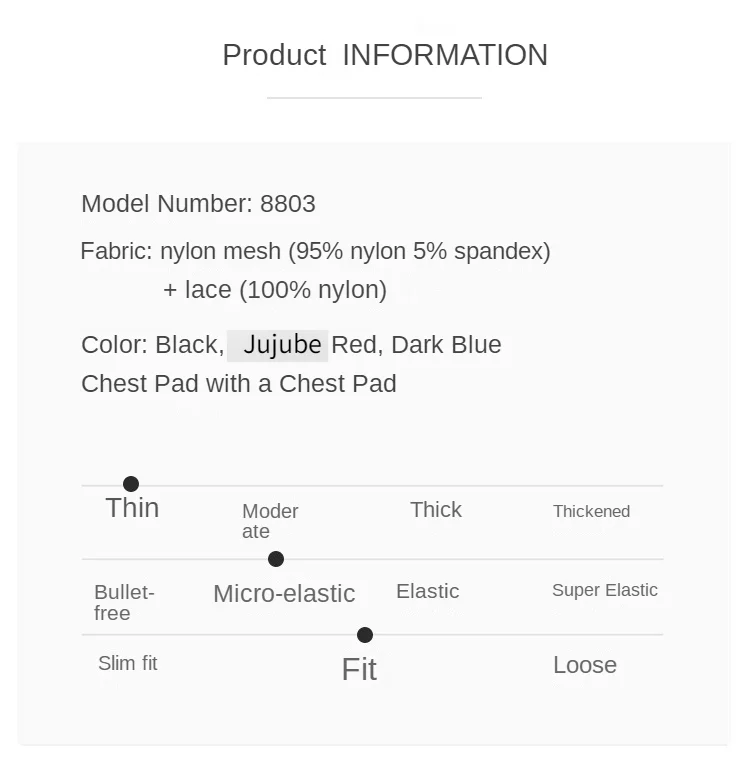 Product INFORMATION

Model Number: 8803

Fabric: nylon mesh (95% nylon 5% spandex) + lace (100% nylon)

Color: Black, Jujube Red, Dark Blue

Chest Pad with a Chest Pad

Thin

Moderate

Thick

Thickened

Bullet-free

Micro-elastic

Elastic

Super Elastic

Slim fit

Fit

Loose