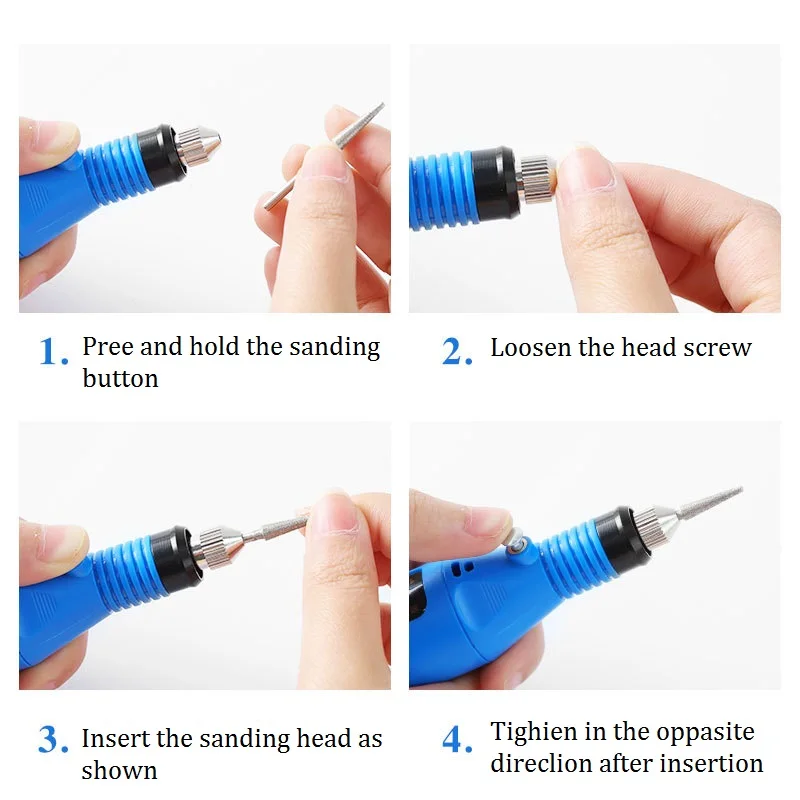 1. Pree and hold the sanding button

2. Loosen the head screw

3. Insert the sanding head as shown

4. Tighien in the oppasite direclion after insertion