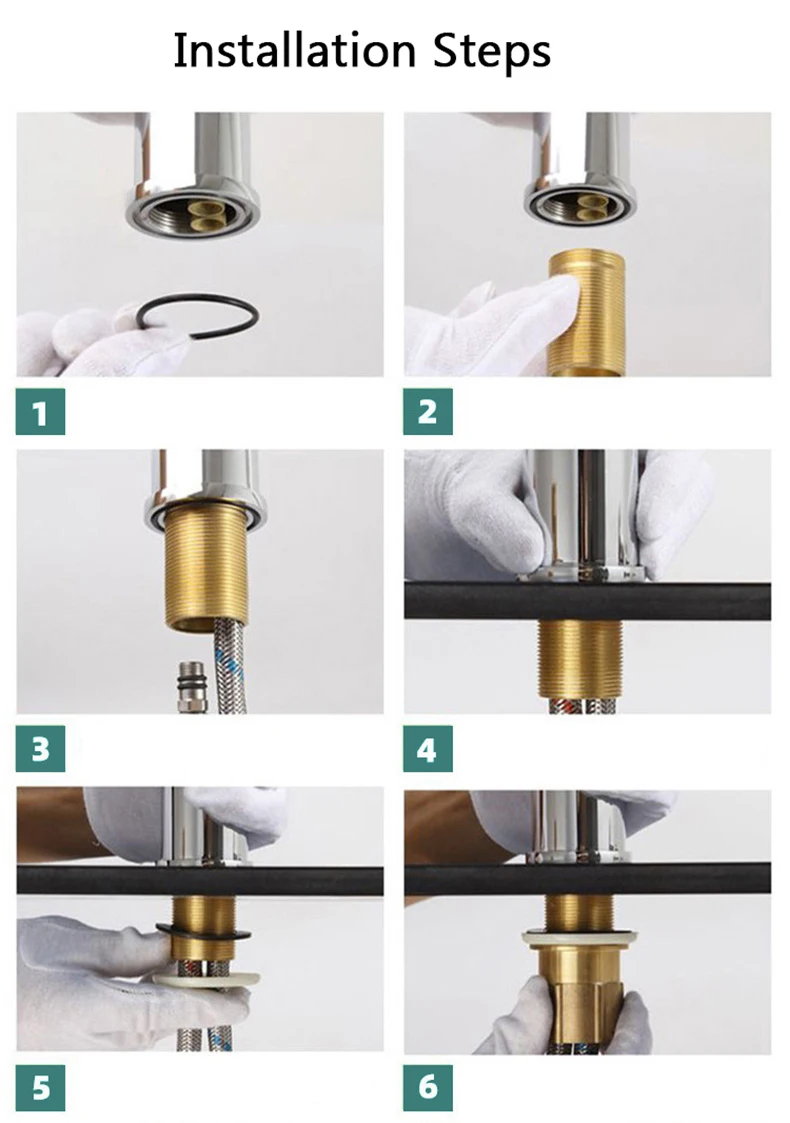 Installation Steps

1

2

3

4

5

6