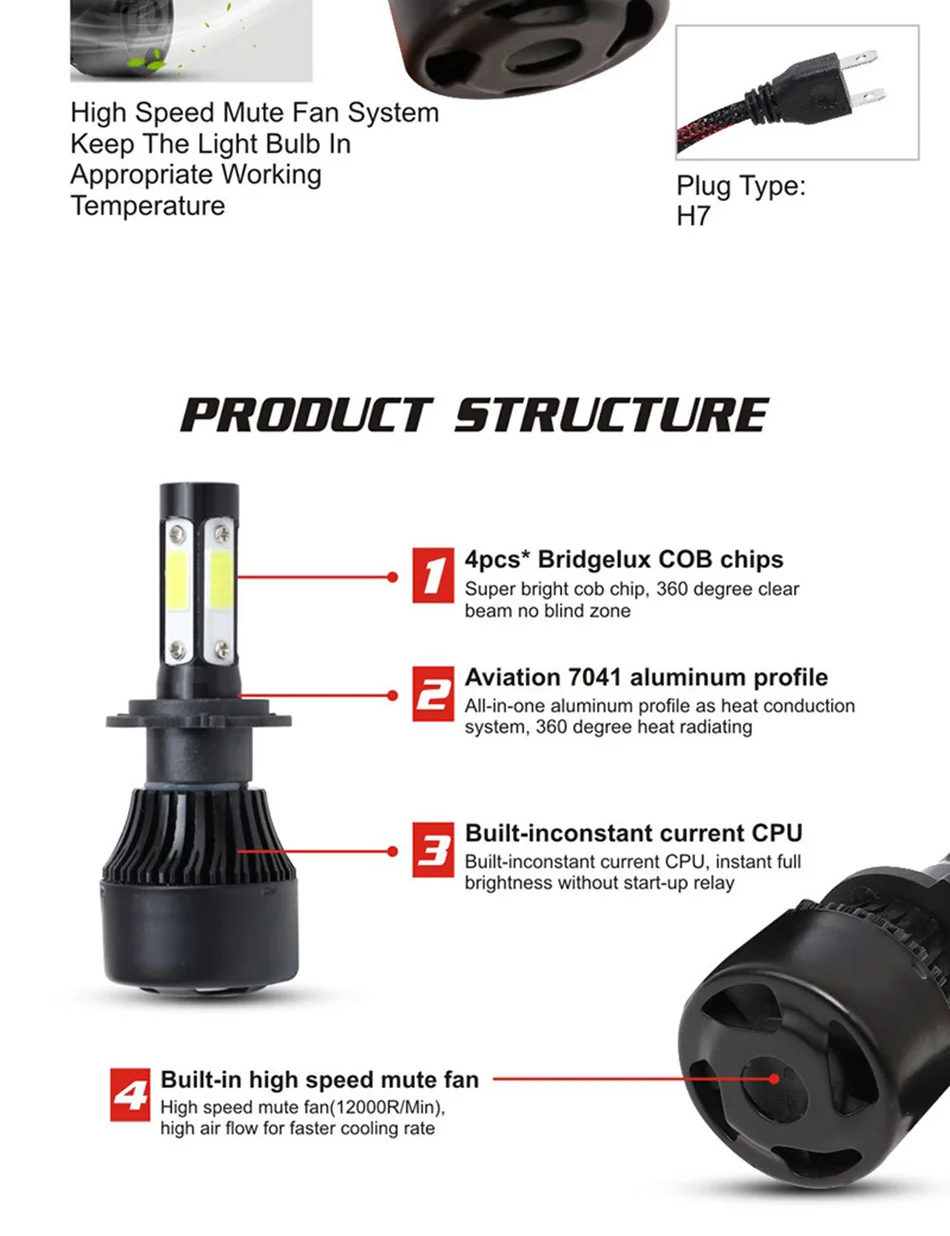 High Speed Mute Fan System Keep The Light Bulb In Appropriate Working Temperature

Plug Type:
H7

PRODUCT STRUCTURE

1 4pcs* Bridgelux COB chips
Super bright cob chip, 360 degree clear beam no blind zone

2 Aviation 7041 aluminum profile
All-in-one aluminum profile as heat conduction system, 360 degree heat radiating

3 Built-inconstant current CPU
Built-inconstant current CPU, instant full brightness without start-up relay

4 Built-in high speed mute fan
High speed mute fan(12000R/Min), high air flow for faster cooling rate