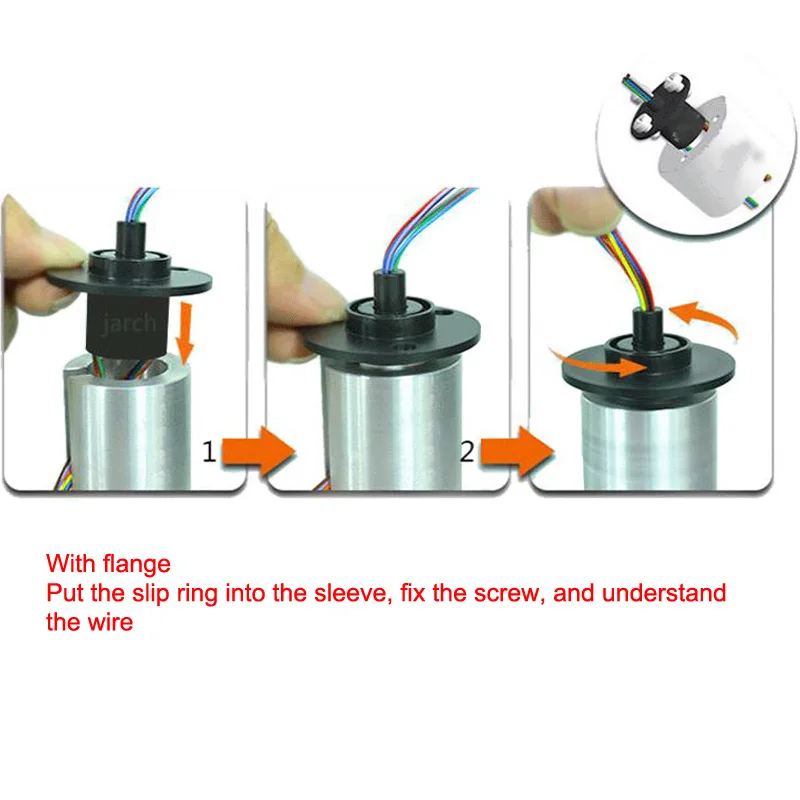 jarch

1

2

With flange
Put the slip ring into the sleeve, fix the screw, and understand the wire