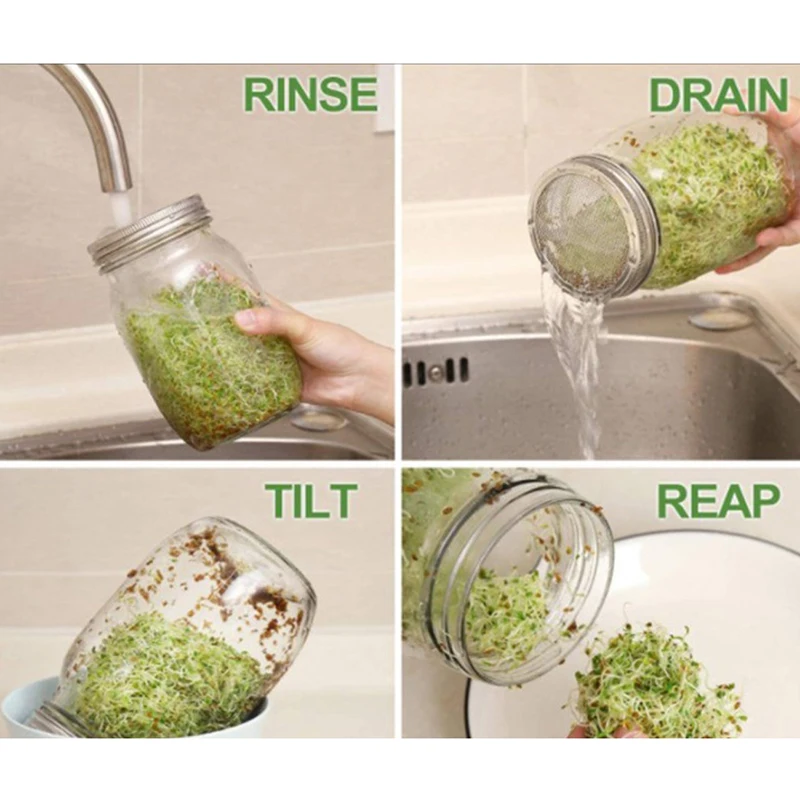 RINSE

DRAIN

TILT

REAP