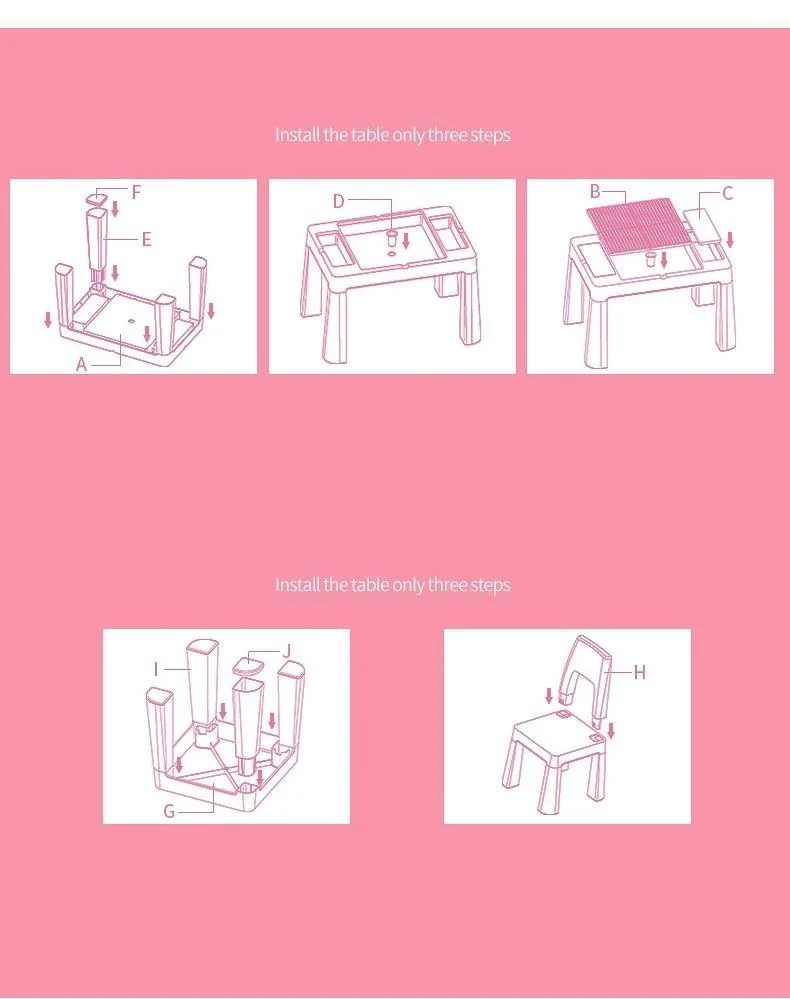 Install the table only three steps

F
E
A

D

B
C

Install the table only three steps

I
J
G

H