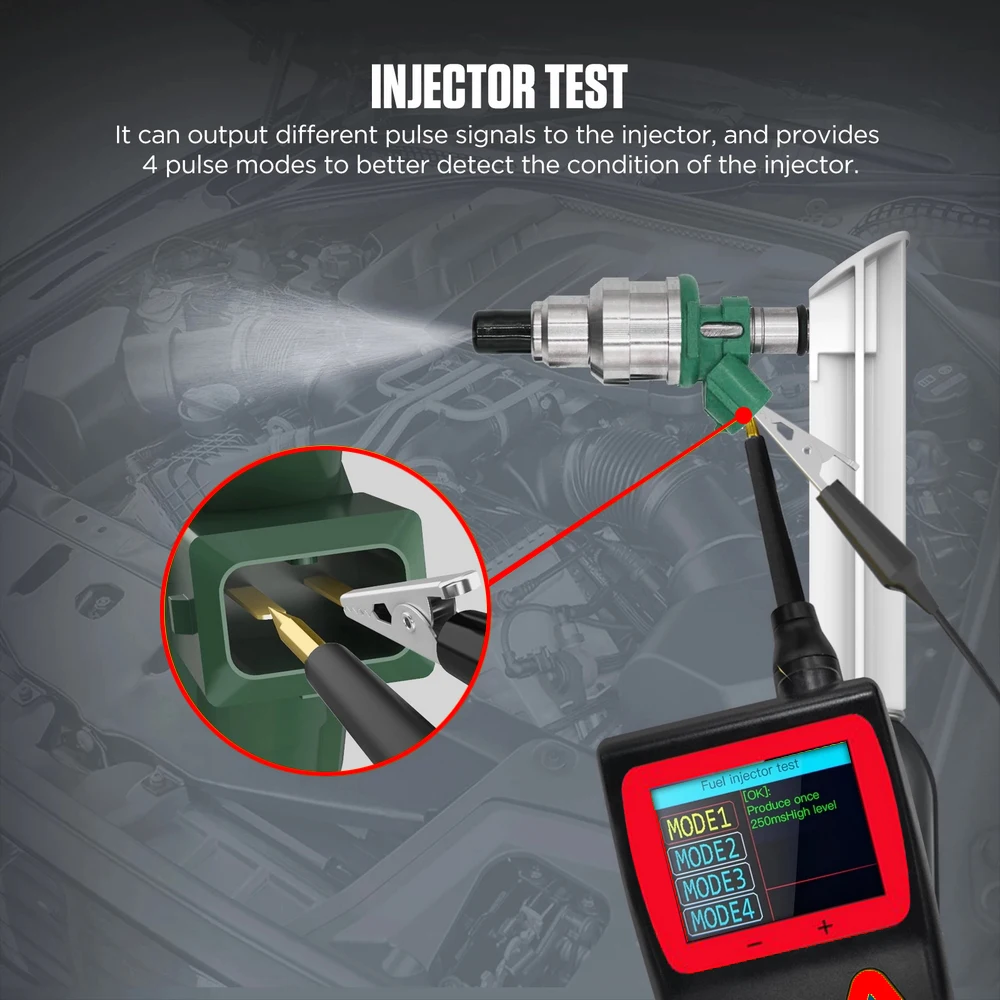 INJECTOR TEST

It can output different pulse signals to the injector, and provides 4 pulse modes to better detect the condition of the injector.

Fuel injector test

MODE1
MODE2
MODE3
MODE4

[OK]:
Produce once
250msHigh level

−
+