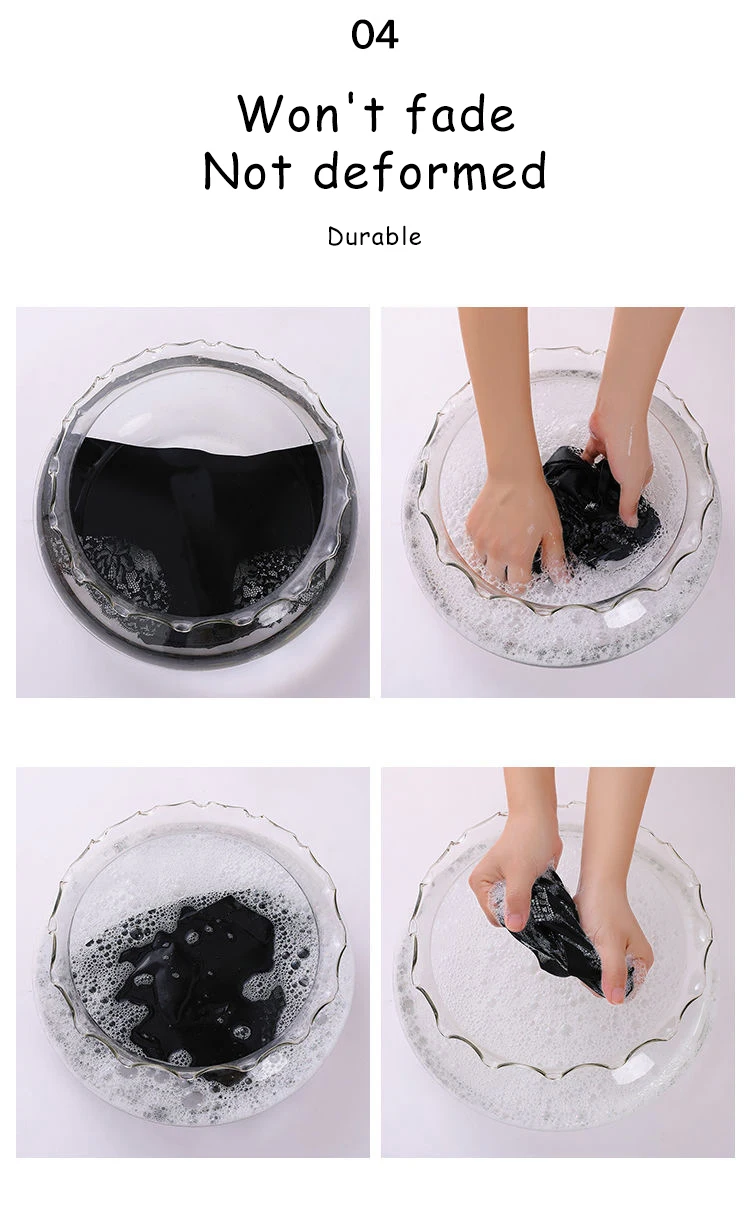 04

Won't fade
Not deformed

Durable