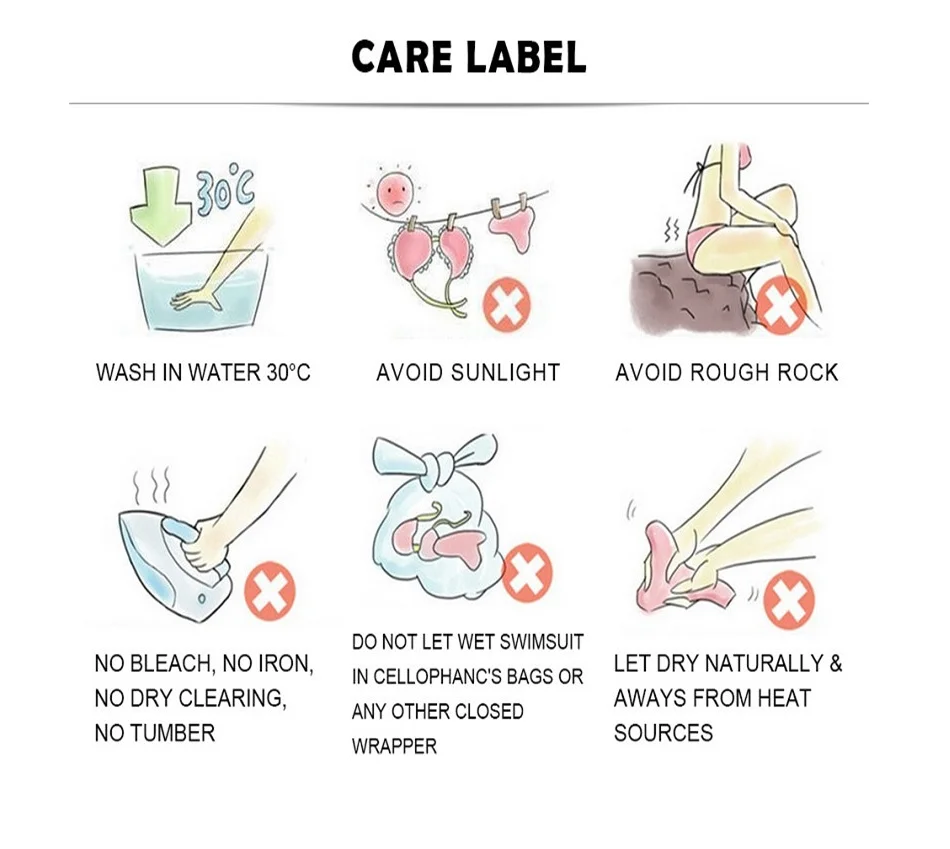 CARE LABEL

30°C

WASH IN WATER 30°C

AVOID SUNLIGHT

AVOID ROUGH ROCK

NO BLEACH, NO IRON, NO DRY CLEARING, NO TUMBER

DO NOT LET WET SWIMSUIT IN CELLOPHANC'S BAGS OR ANY OTHER CLOSED WRAPPER

LET DRY NATURALLY & AWAYS FROM HEAT SOURCES