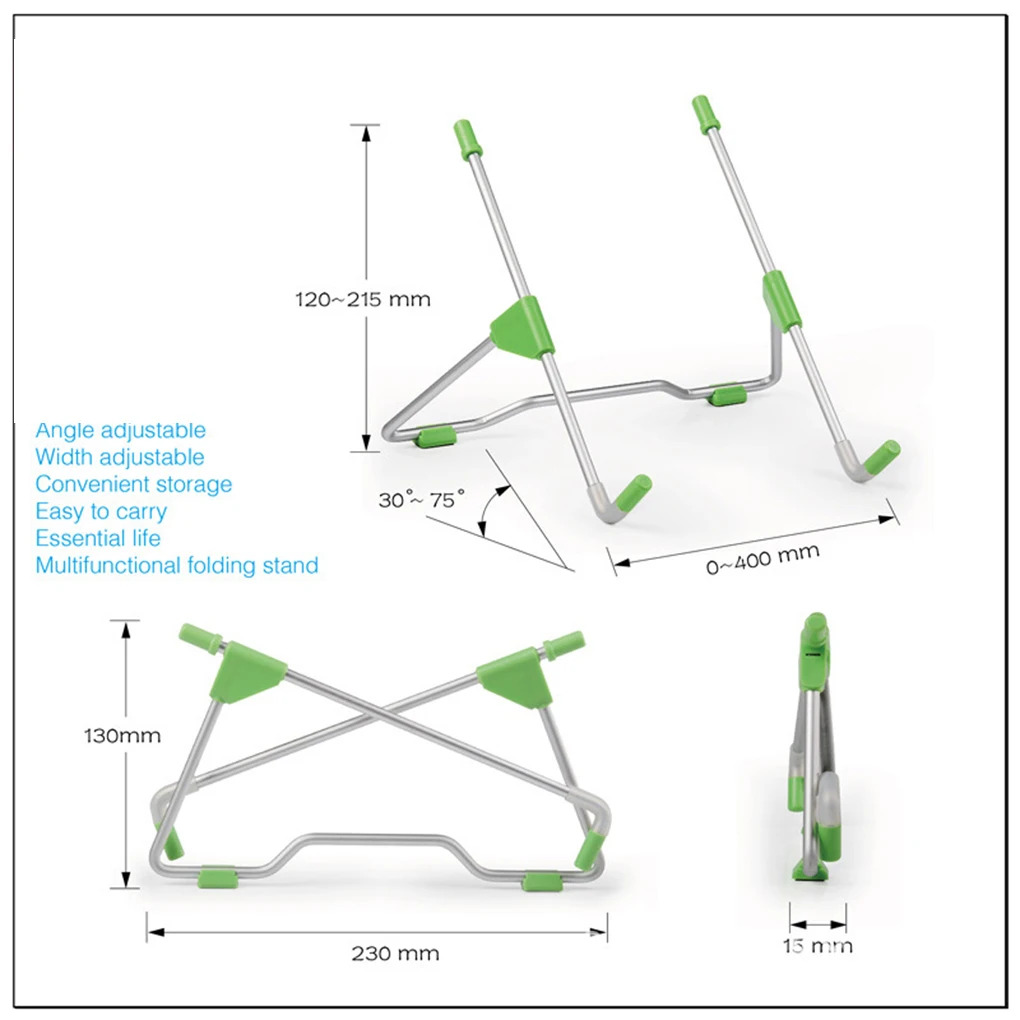 120~215 mm

Angle adjustable
Width adjustable
Convenient storage
Easy to carry
Essential life
Multifunctional folding stand

30°~ 75°

0~400 mm

130mm

230 mm

15 mm