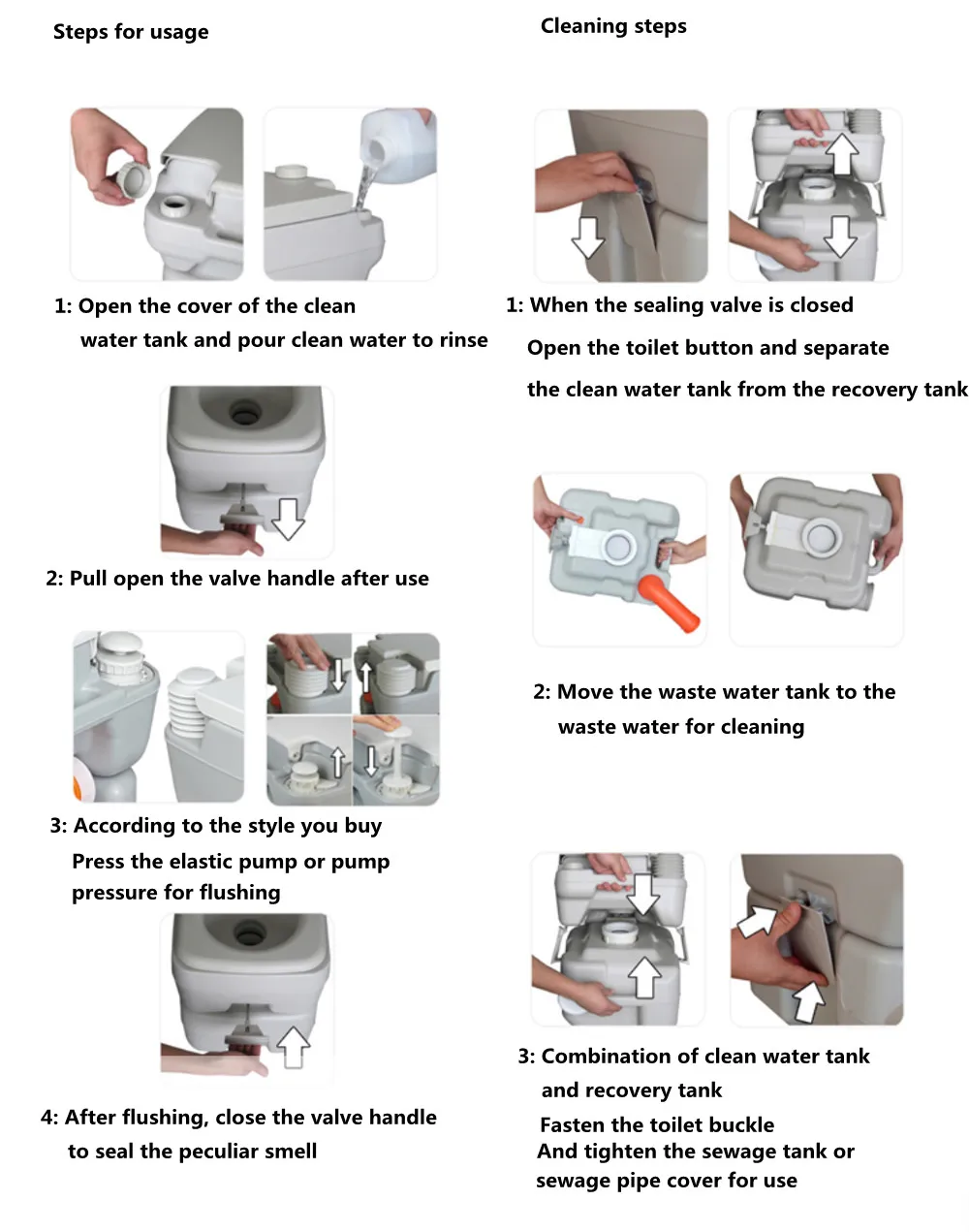 Steps for usage

1: Open the cover of the clean water tank and pour clean water to rinse

2: Pull open the valve handle after use

3: According to the style you buy
Press the elastic pump or pump pressure for flushing

4: After flushing, close the valve handle to seal the peculiar smell

Cleaning steps

1: When the sealing valve is closed
Open the toilet button and separate
the clean water tank from the recovery tank

2: Move the waste water tank to the waste water for cleaning

3: Combination of clean water tank and recovery tank
Fasten the toilet buckle
And tighten the sewage tank or sewage pipe cover for use