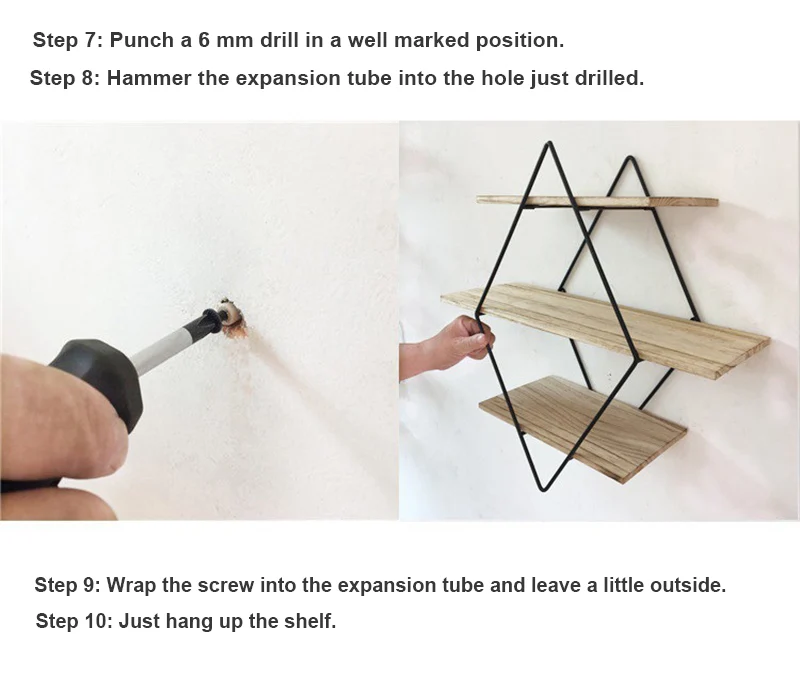 Step 7: Punch a 6 mm drill in a well marked position.

Step 8: Hammer the expansion tube into the hole just drilled.

Step 9: Wrap the screw into the expansion tube and leave a little outside.

Step 10: Just hang up the shelf.