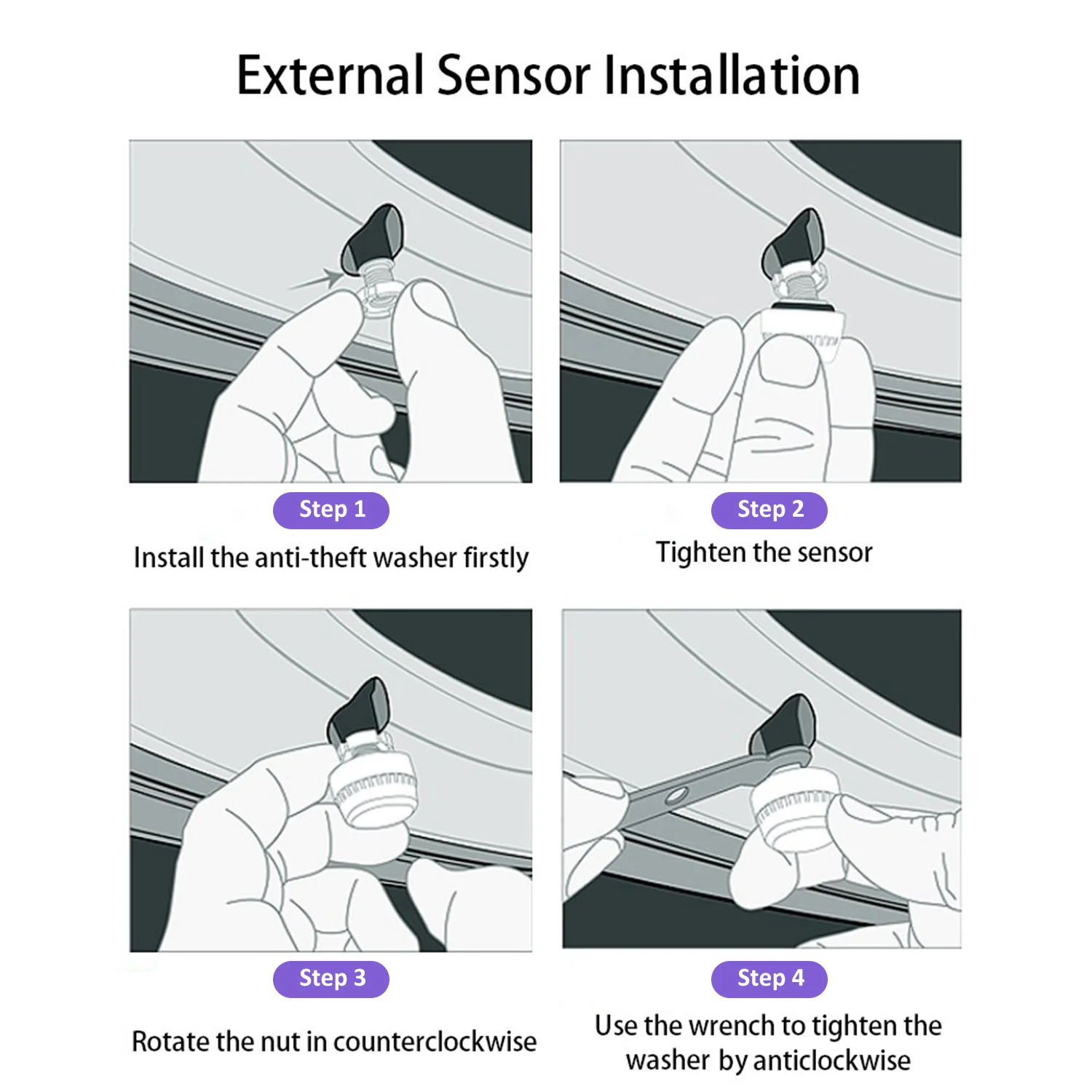 External Sensor Installation

Step 1

Install the anti-theft washer firstly

Step 2

Tighten the sensor

Step 3

Rotate the nut in counterclockwise

Step 4

Use the wrench to tighten the washer by anticlockwise