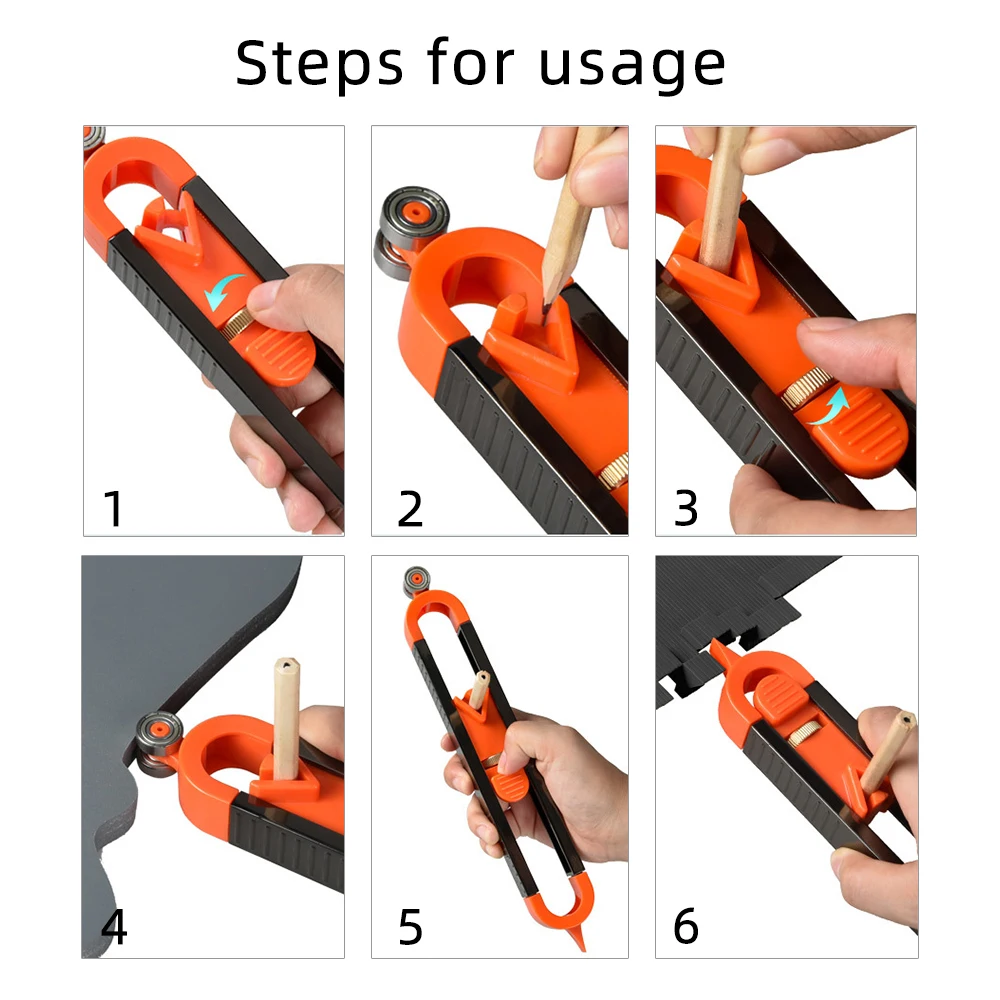 Steps for usage

1

2

3

4

5

6