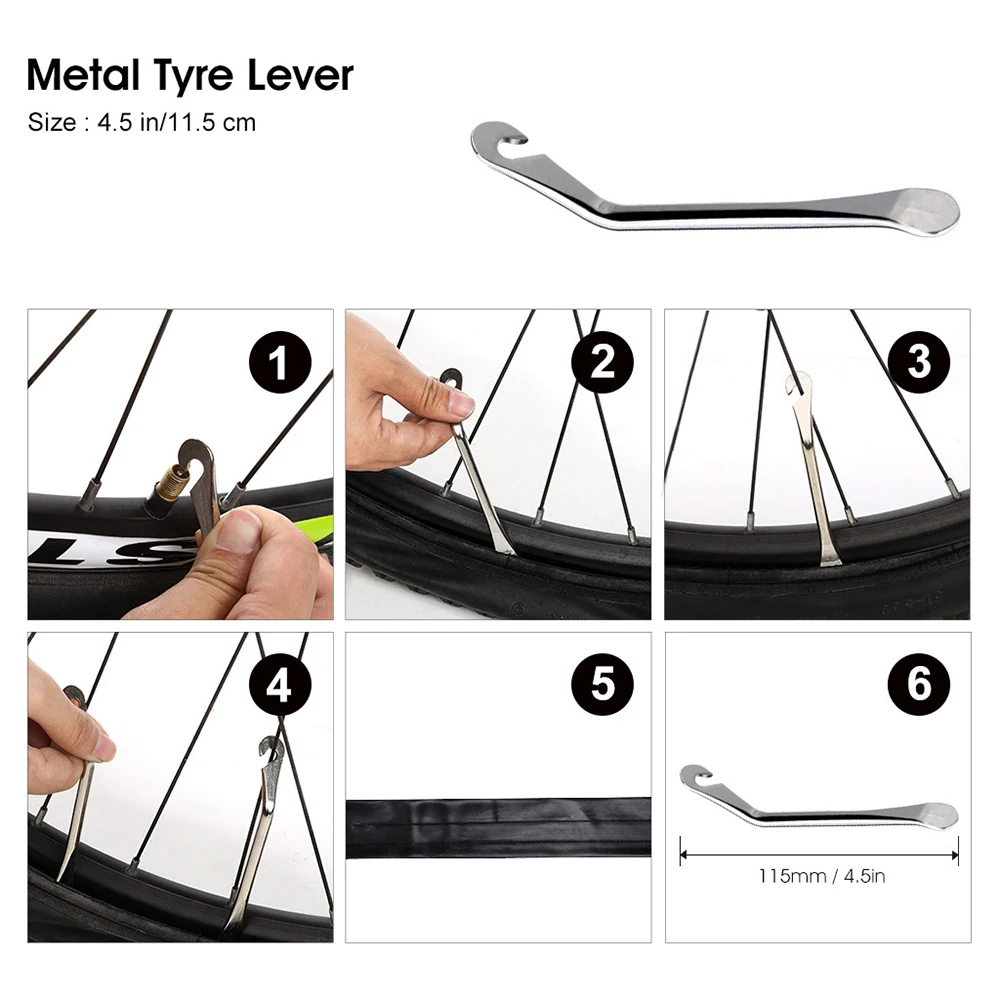 Metal Tyre Lever
Size : 4.5 in/11.5 cm

1

2

3

4

5

6

115mm / 4.5in