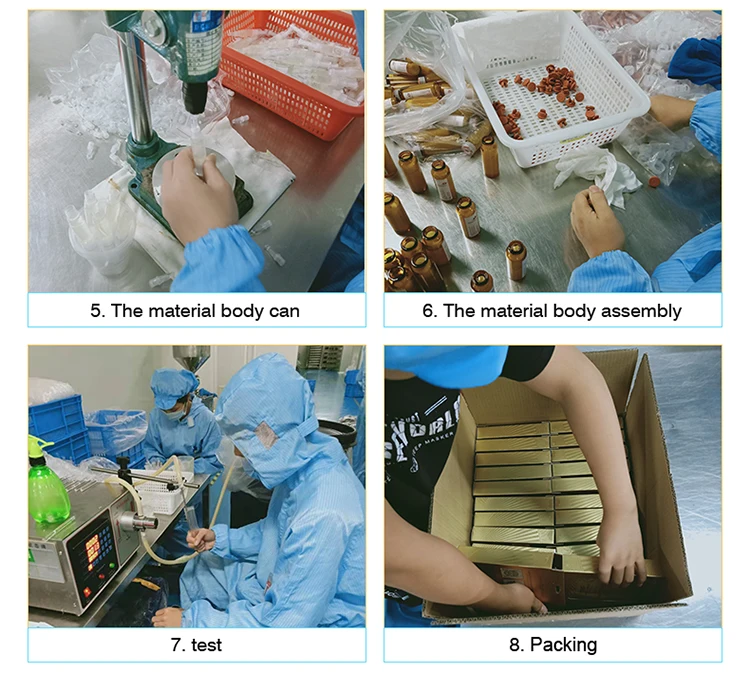 5. The material body can

6. The material body assembly

7. test

8. Packing