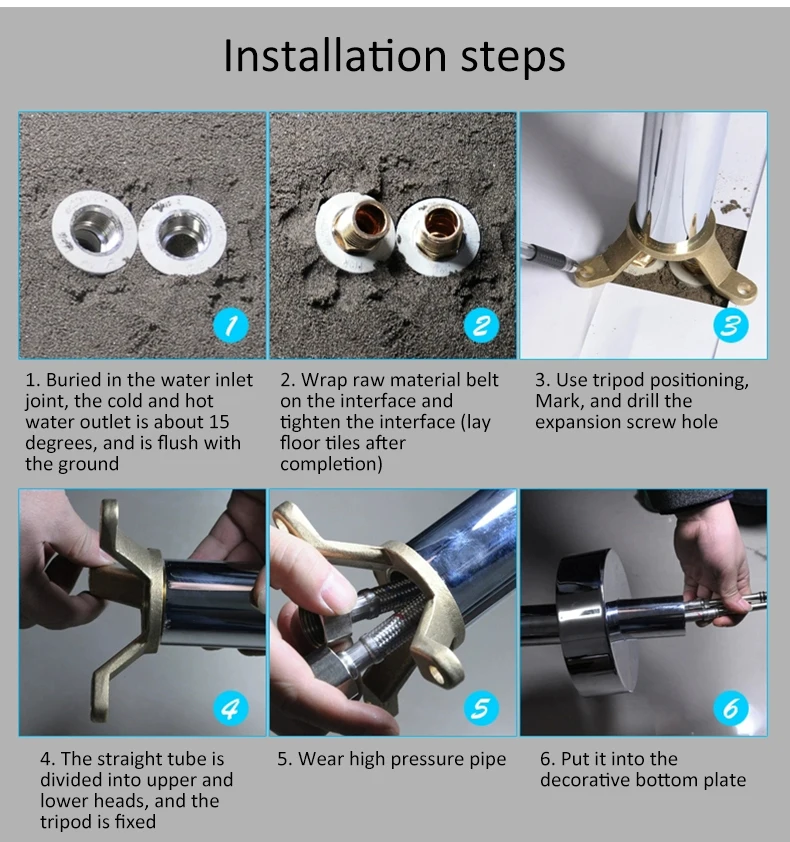 Installation steps

1

2

3

1. Buried in the water inlet joint, the cold and hot water outlet is about 15 degrees, and is flush with the ground

2. Wrap raw material belt on the interface and tighten the interface (lay floor tiles after completion)

3. Use tripod positioning, Mark, and drill the expansion screw hole

4

5

6

4. The straight tube is divided into upper and lower heads, and the tripod is fixed

5. Wear high pressure pipe

6. Put it into the decorative bottom plate