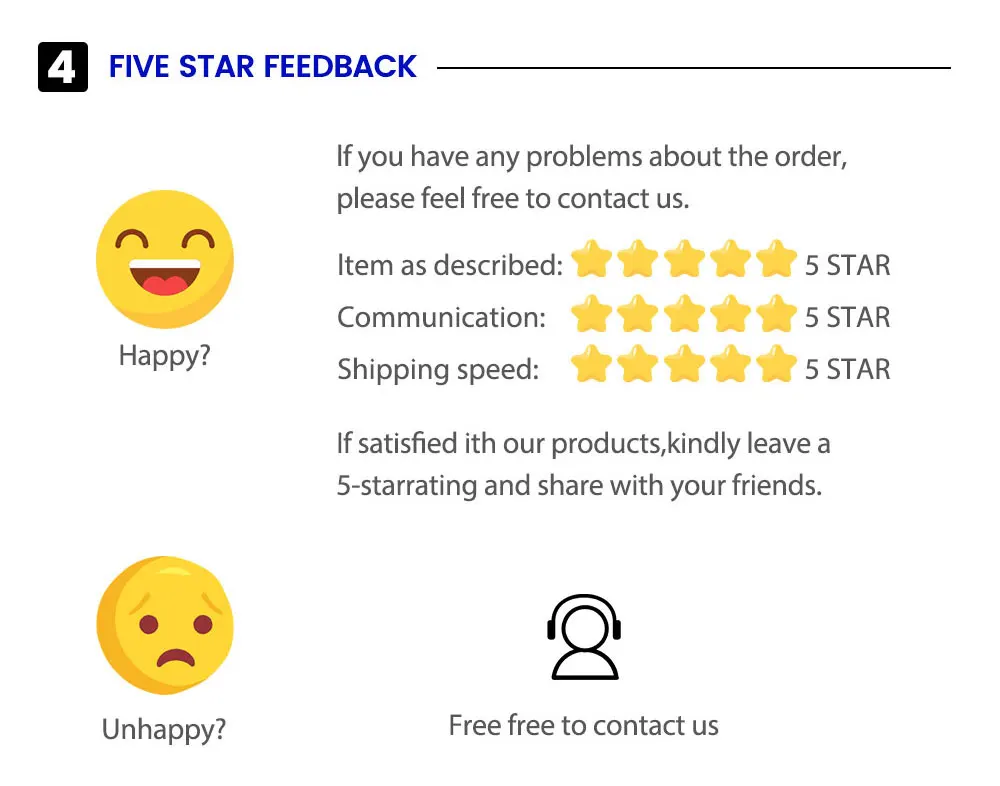 4 FIVE STAR FEEDBACK

Happy?

If you have any problems about the order, please feel free to contact us.

Item as described: 5 STAR
Communication: 5 STAR
Shipping speed: 5 STAR

If satisfied ith our products,kindly leave a 5-starrating and share with your friends.

Unhappy?

Free free to contact us