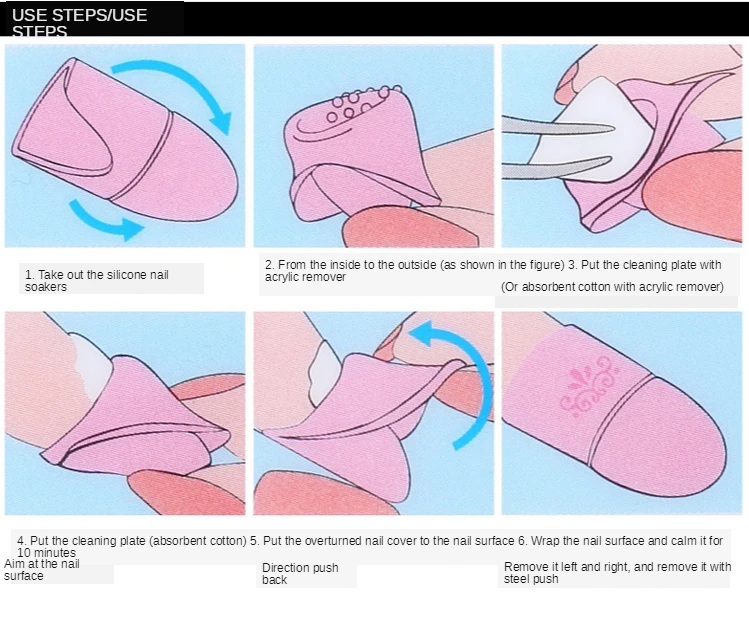 USE STEPS/USE STEPS

1. Take out the silicone nail soakers

2. From the inside to the outside (as shown in the figure) 3. Put the cleaning plate with acrylic remover

(Or absorbent cotton with acrylic remover)

4. Put the cleaning plate (absorbent cotton) 5. Put the overturned nail cover to the nail surface 6. Wrap the nail surface and calm it for 10 minutes

Aim at the nail surface

Direction push back

Remove it left and right, and remove it with steel push