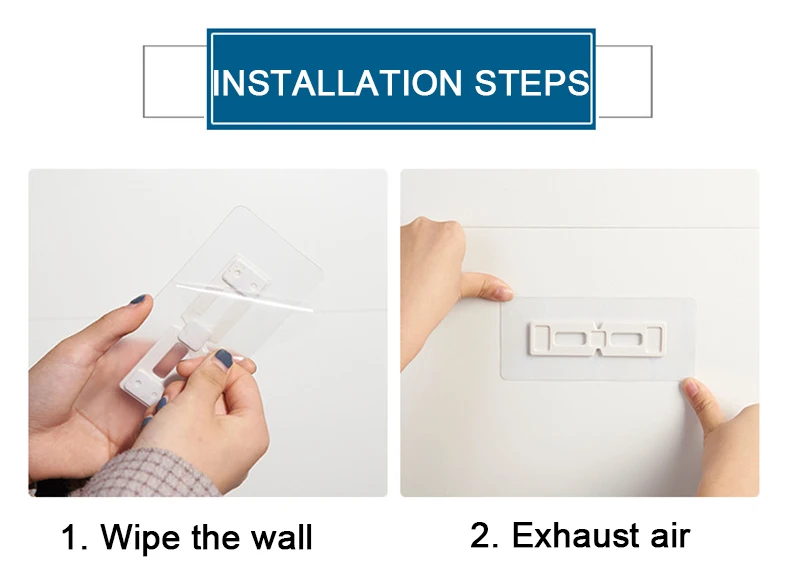 INSTALLATION STEPS

1. Wipe the wall

2. Exhaust air