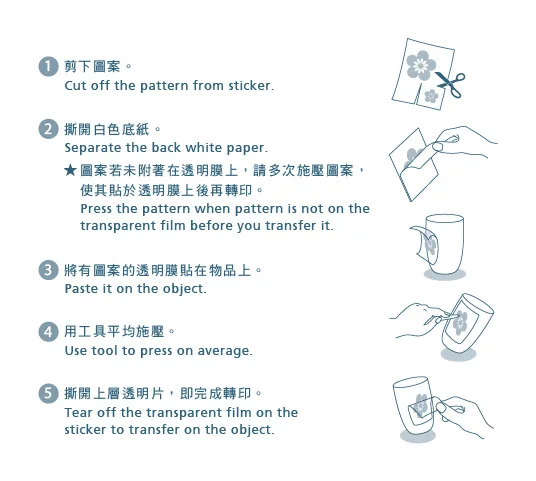 1 剪下圖案。
Cut off the pattern from sticker.

2 撕開白色底紙。
Separate the back white paper.
★圖案若未附著在透明膜上，請多次施壓圖案，使其貼於透明膜上後再轉印。
Press the pattern when pattern is not on the transparent film before you transfer it.

3 將有圖案的透明膜貼在物品上。
Paste it on the object.

4 用工具平均施壓。
Use tool to press on average.

5 撕開上層透明片，即完成轉印。
Tear off the transparent film on the sticker to transfer on the object.