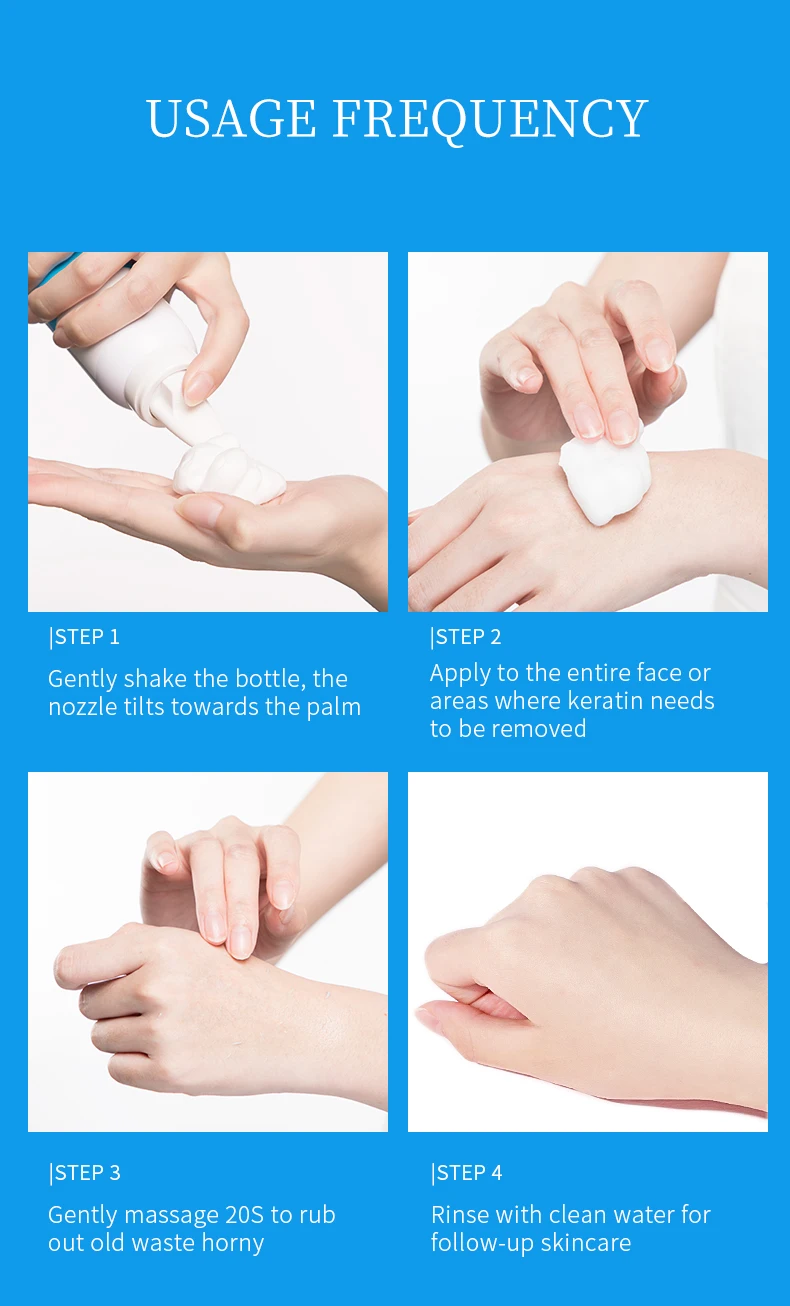 USAGE FREQUENCY

|STEP 1

Gently shake the bottle, the nozzle tilts towards the palm

|STEP 2

Apply to the entire face or areas where keratin needs to be removed

|STEP 3

Gently massage 20S to rub out old waste horny

|STEP 4

Rinse with clean water for follow-up skincare