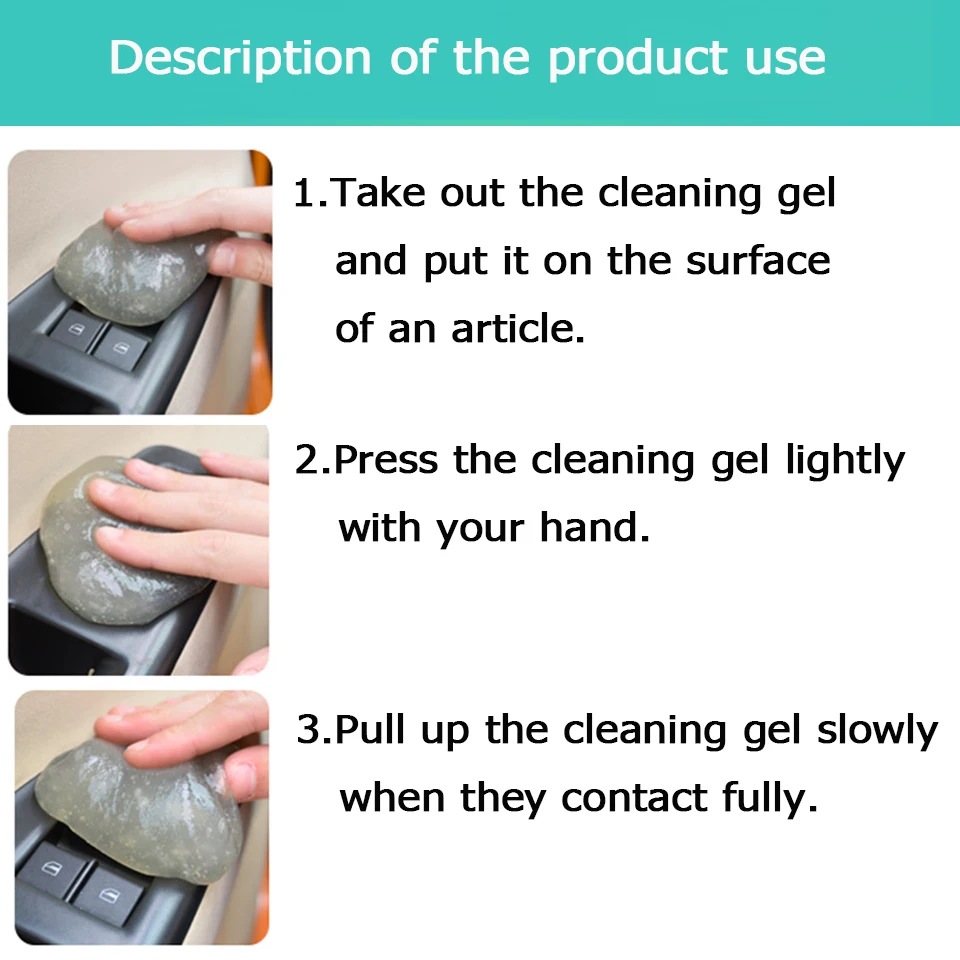 Description of the product use

1.Take out the cleaning gel and put it on the surface of an article.

2.Press the cleaning gel lightly with your hand.

3.Pull up the cleaning gel slowly when they contact fully.