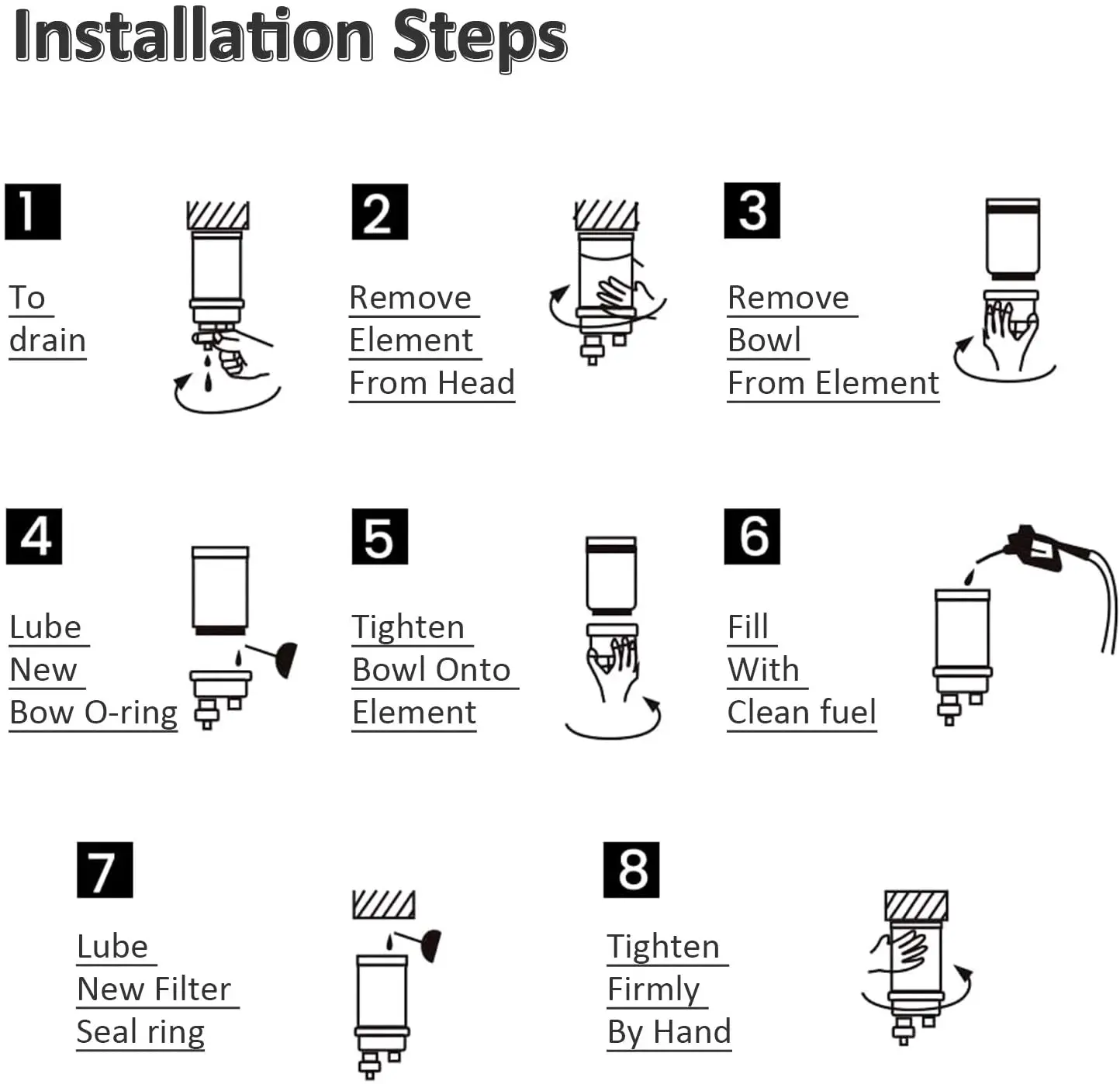 Installation Steps

1
To drain

2
Remove Element From Head

3
Remove Bowl From Element

4
Lube New Bow O-ring

5
Tighten Bowl Onto Element

6
Fill With Clean fuel

7
Lube New Filter Seal ring

8
Tighten Firmly By Hand