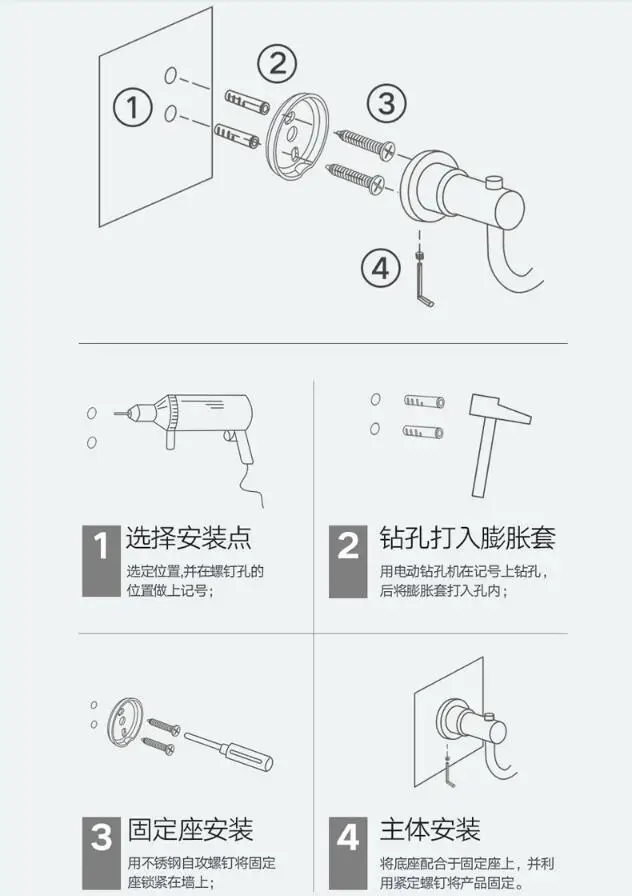 ①
②
③
④

1 选择安装点
选定位置,并在螺钉孔的位置做上记号;

2 钻孔打入膨胀套
用电动钻孔机在记号上钻孔，后将膨胀套打入孔内；

3 固定座安装
用不锈钢自攻螺钉将固定座锁紧在墙上;

4 主体安装
将底座配合于固定座上，并利用紧定螺钉将产品固定。